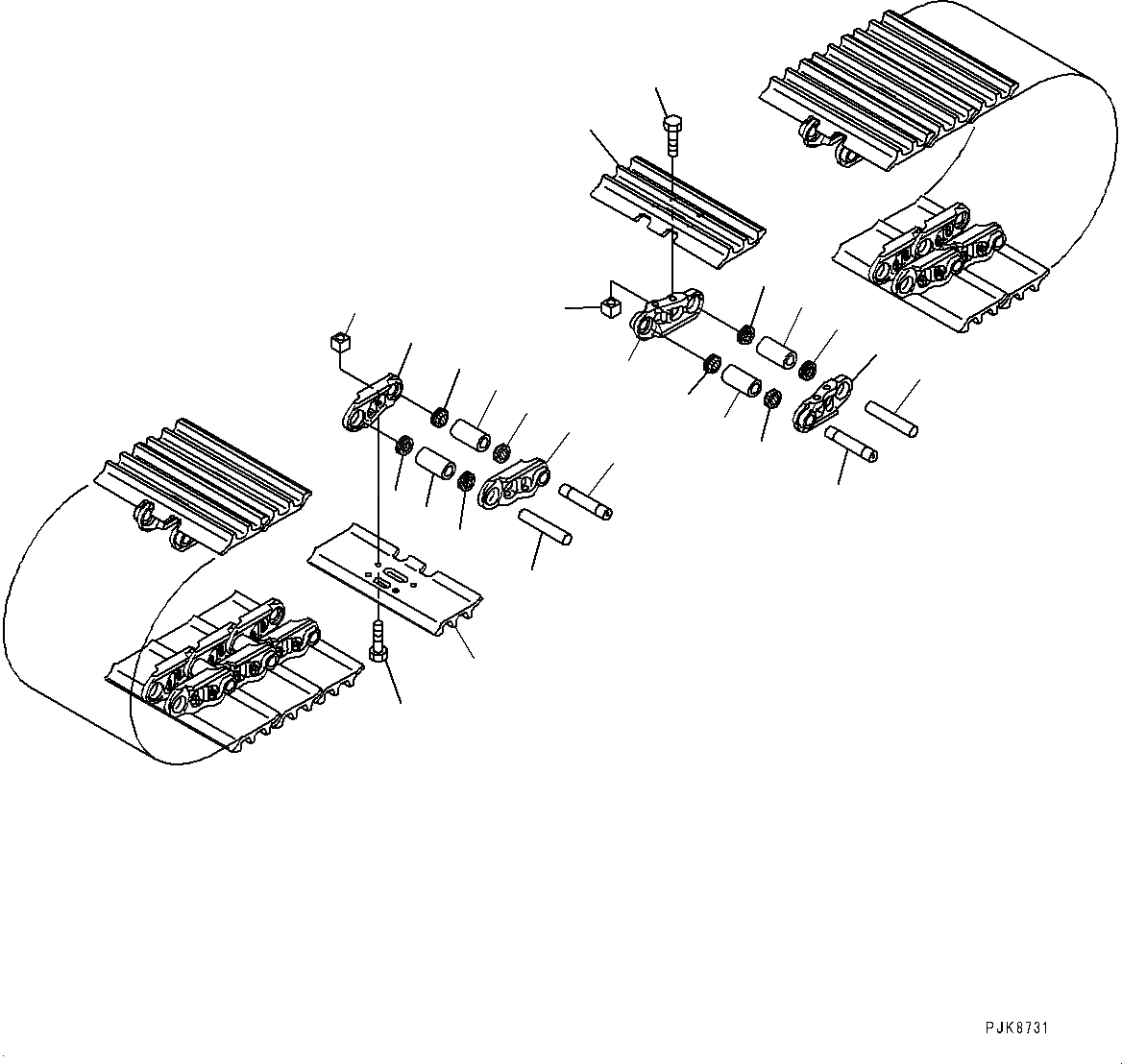 PJK8731