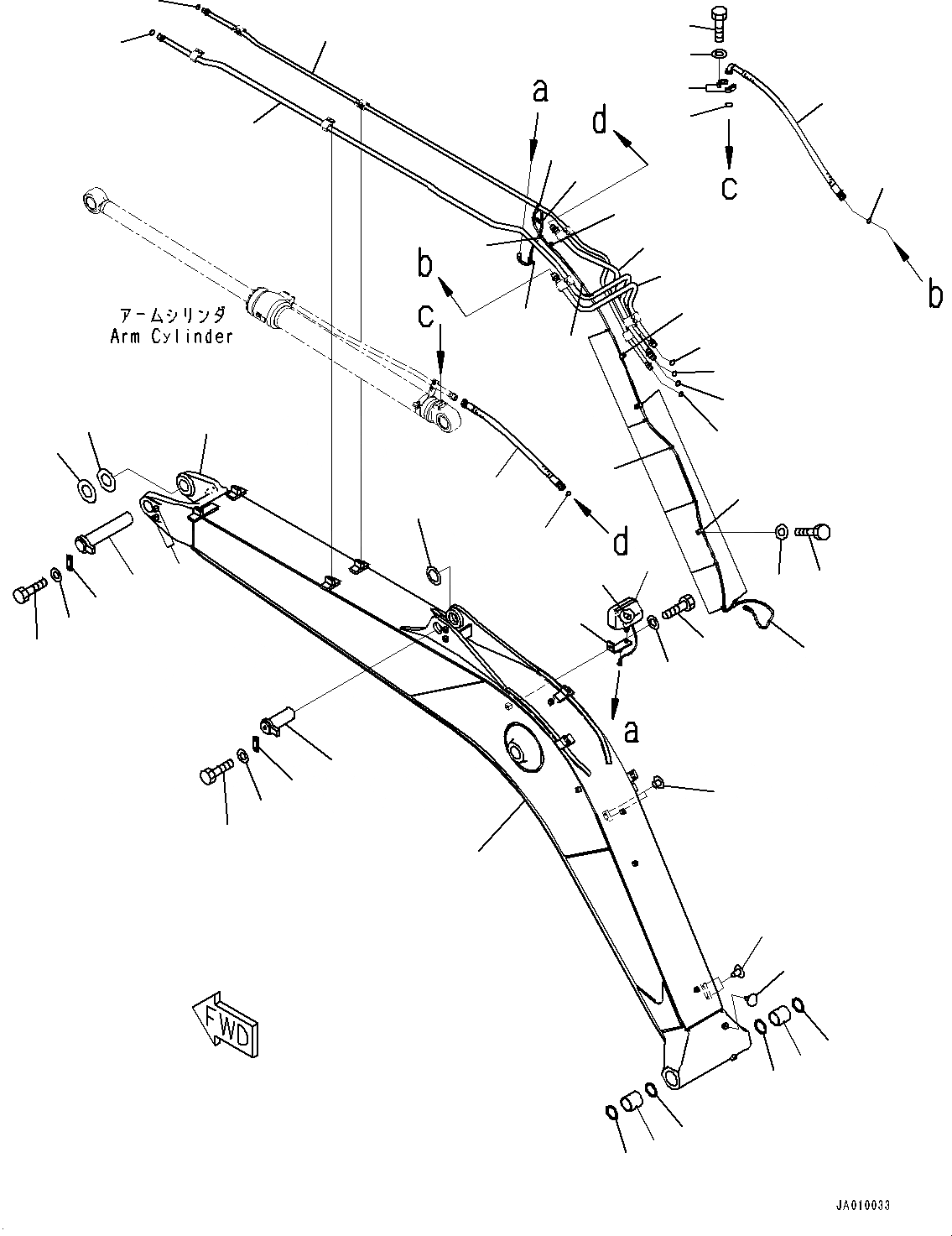 a
d
c
b
b
c
アームシリンダ
Arm Cylinder
d
a
FWD
JA010033