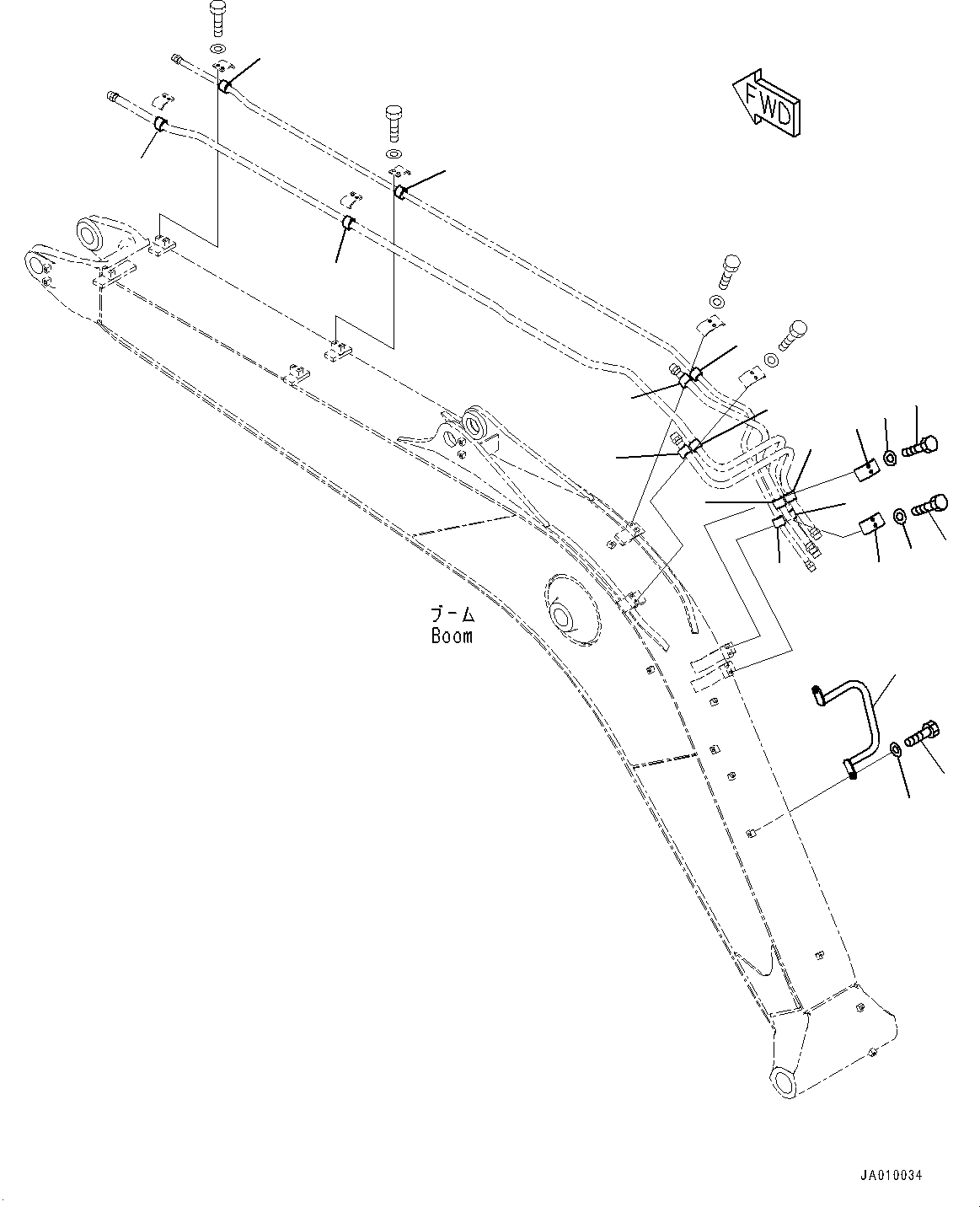 FWD

ブーム
Boom

JA010034