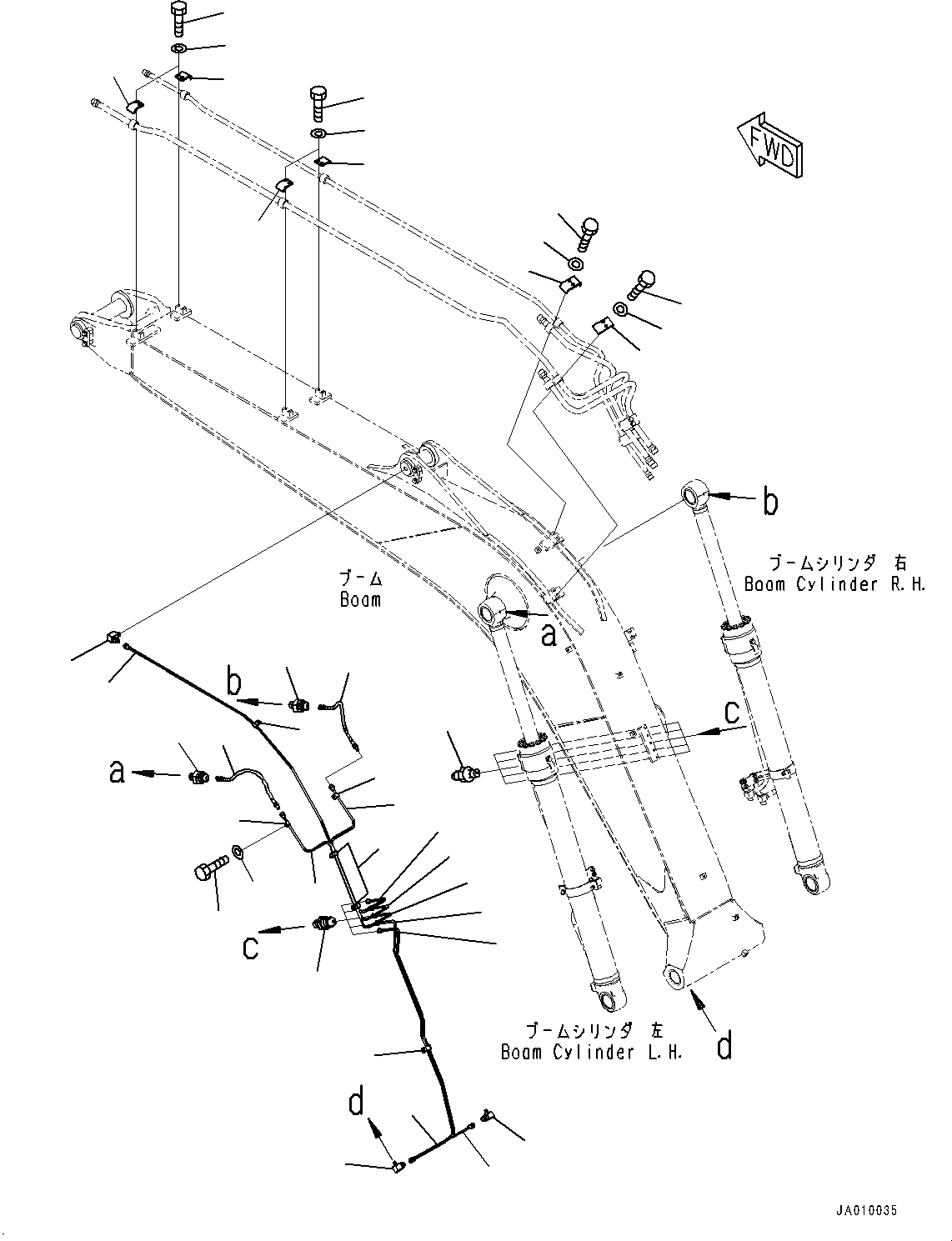 FWD

b

ブームシリンダ 右
Boom Cylinder R.H.

ブーム
Boom

a

b

c

a

c

ブームシリンダ 左
Boom Cylinder L.H.

d

d

JA010035