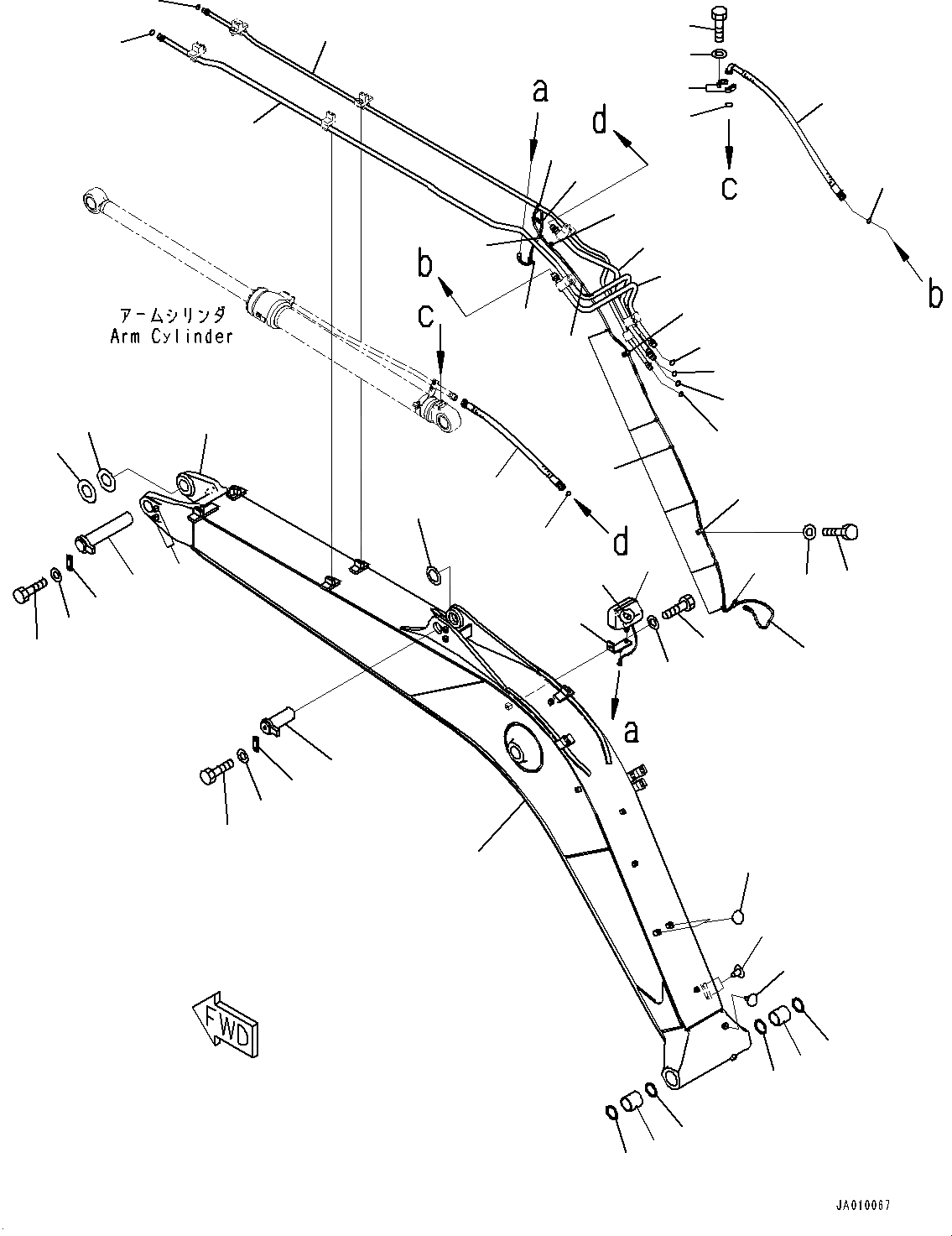 a
d
c
b
b
c
アームシリンダ
Arm Cylinder
d
a
FWD
JA010067