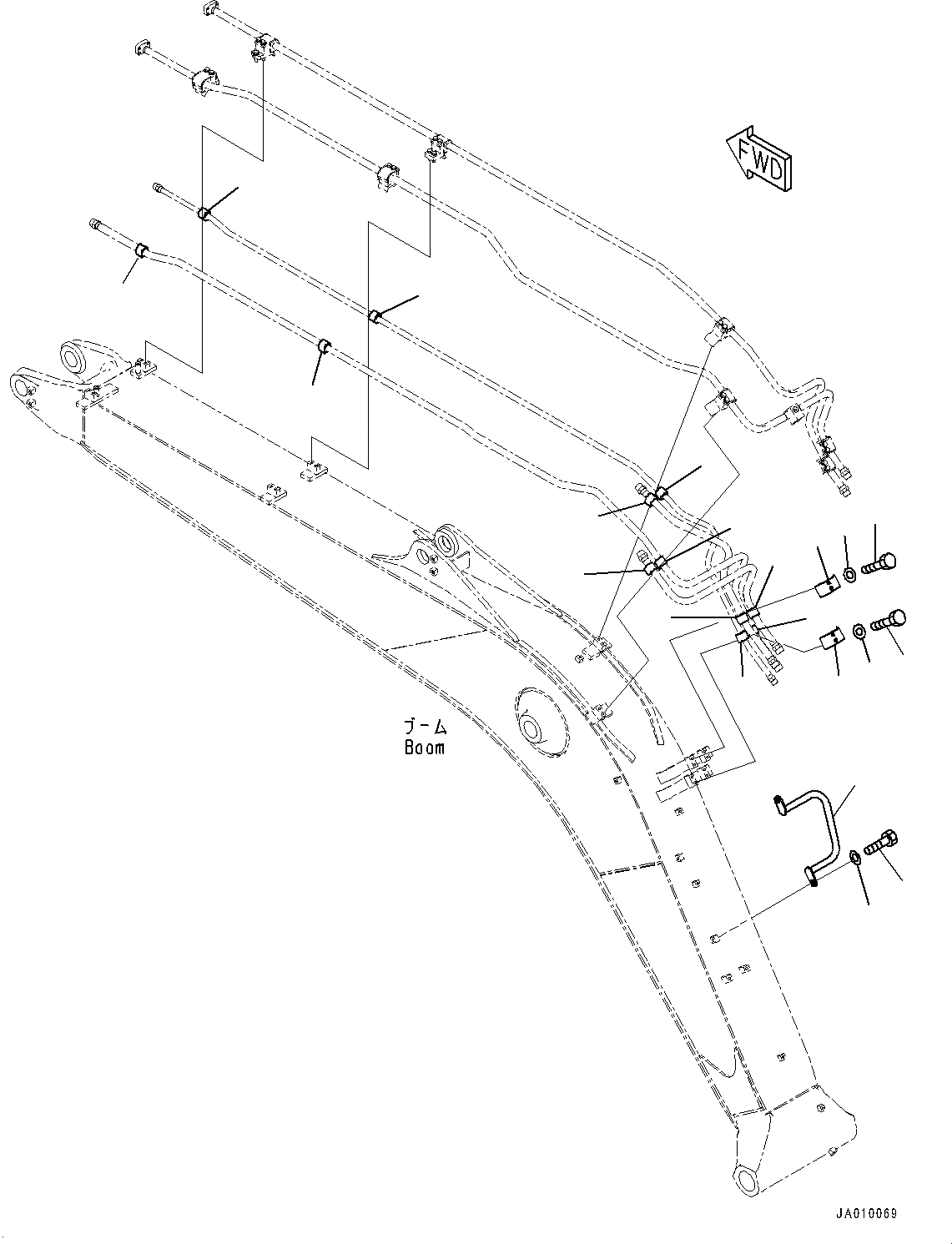 FWD

ブーム
Boom

JA010069