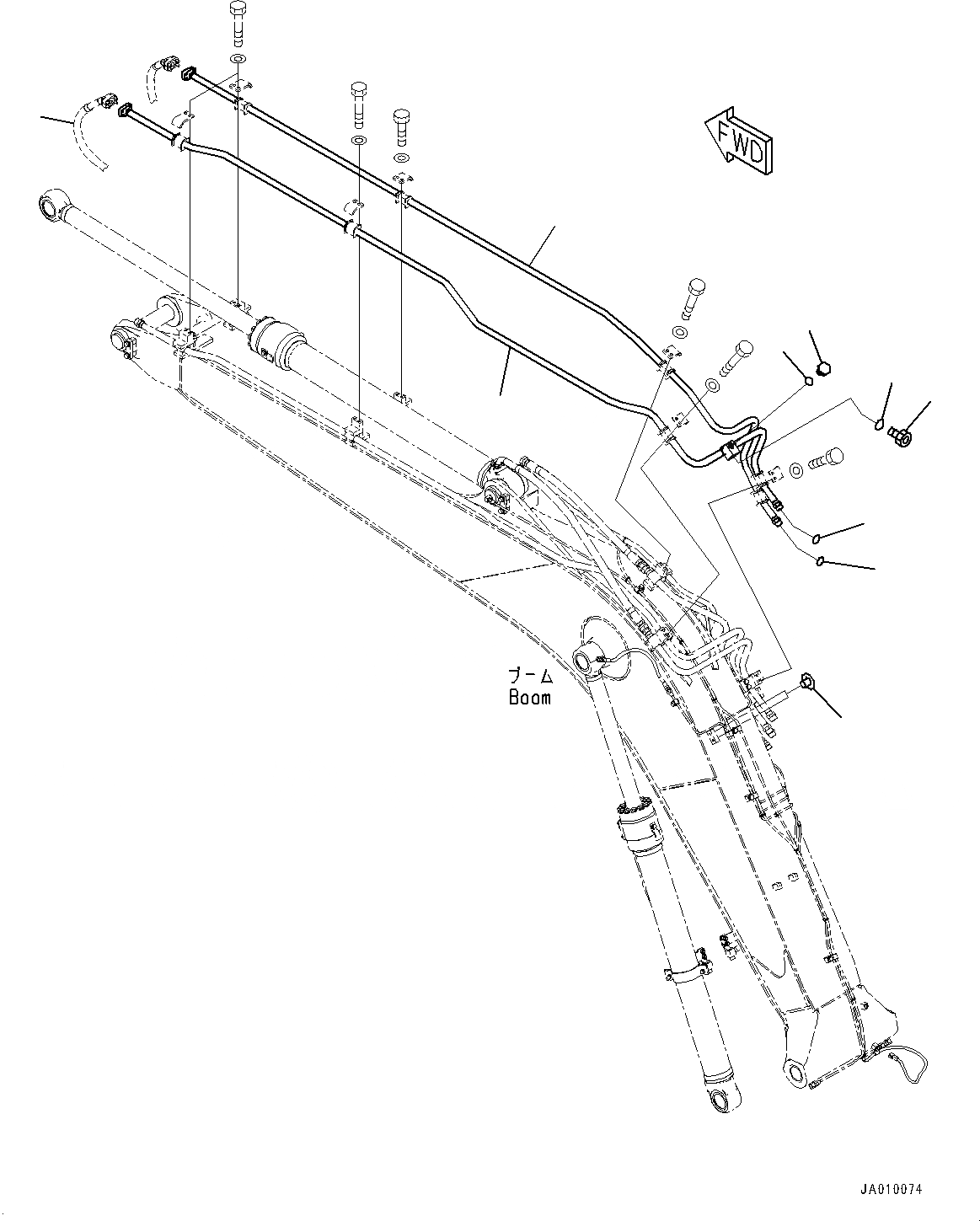 FWD

ブーム
Boom

JA010074