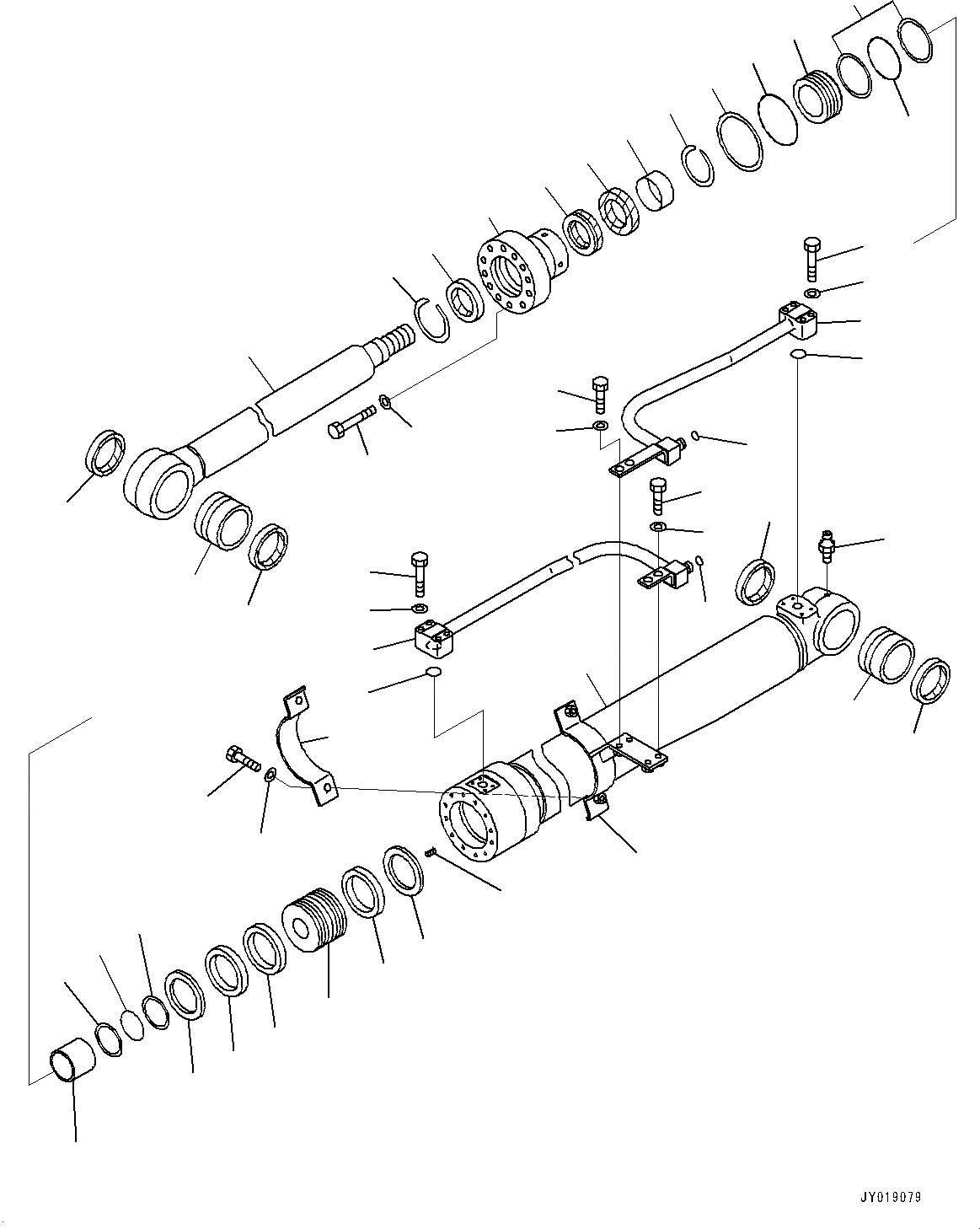 JY019079