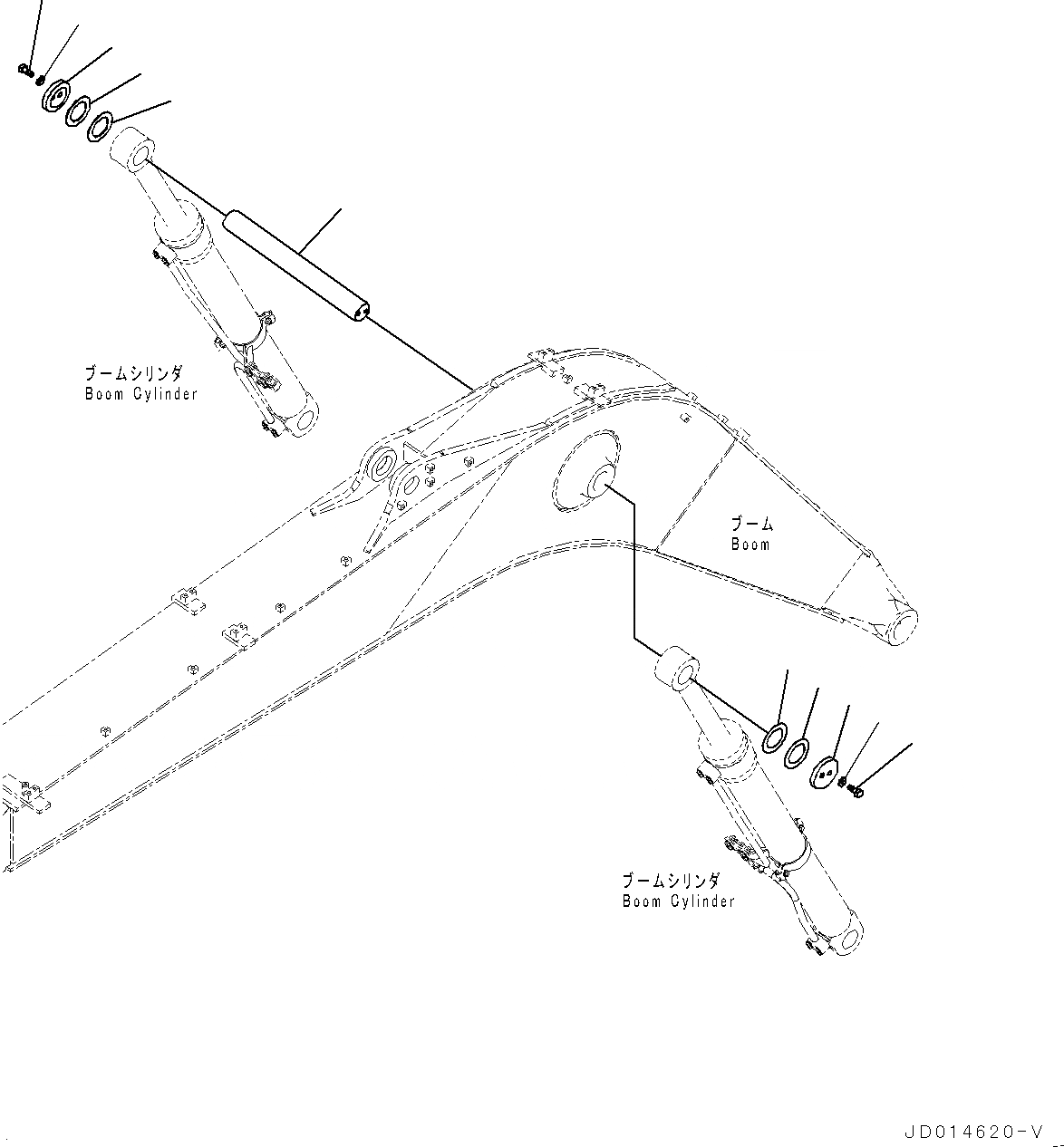 ブームシリンダ
Boom Cylinder

ブーム
Boom

ブームシリンダ
Boom Cylinder

JD014620-V