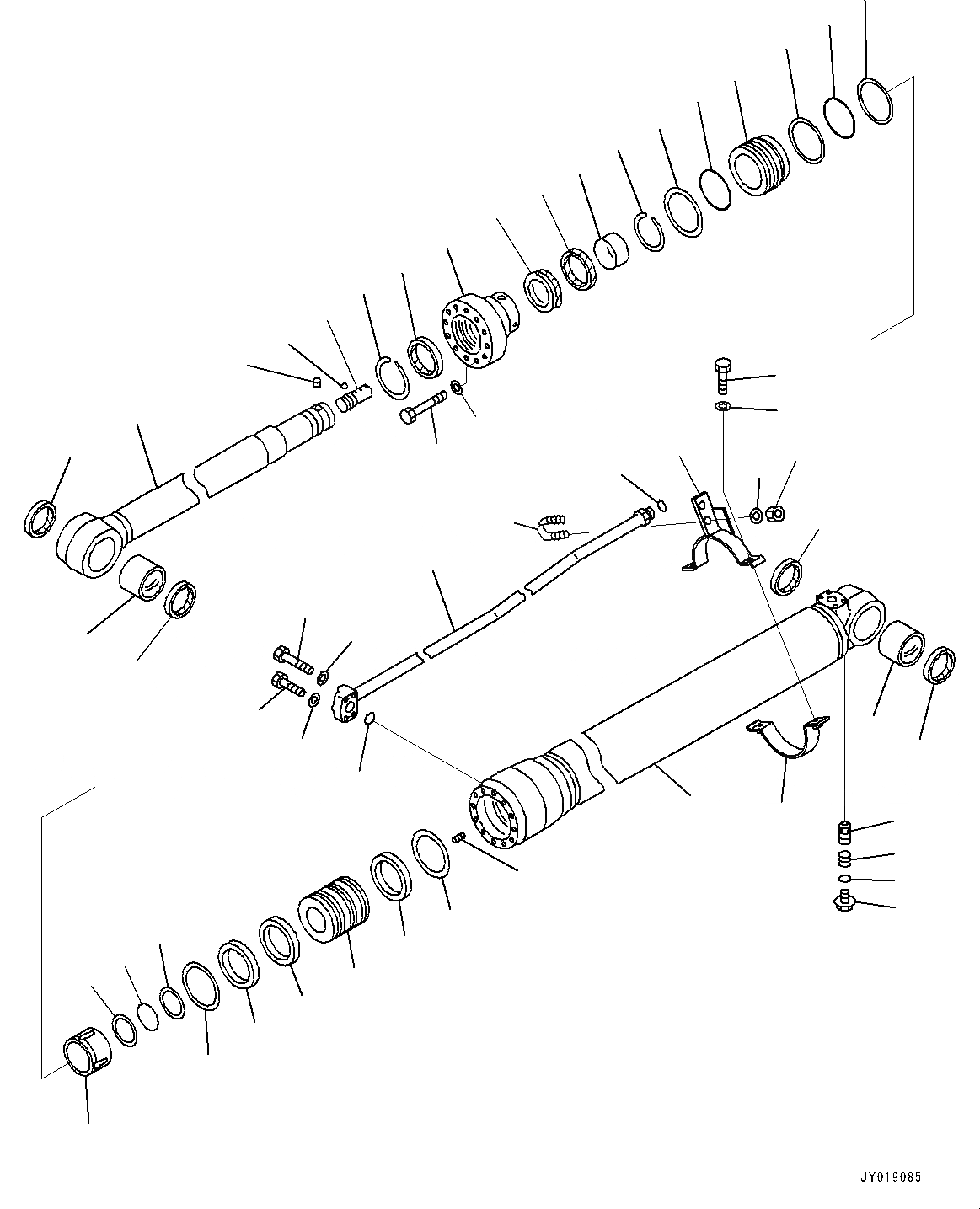 JY019085