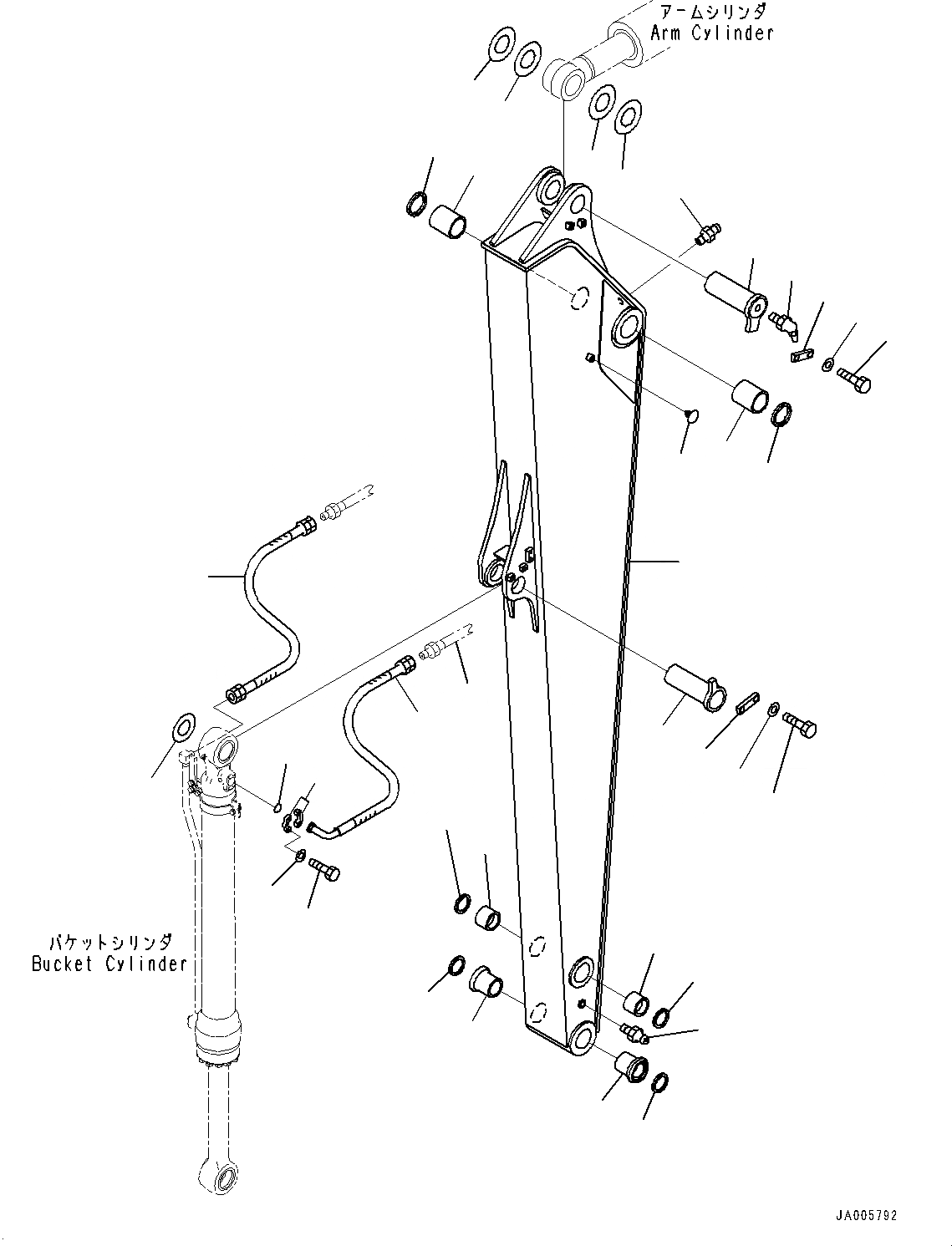 アームシリンダ
Arm Cylinder

バケットシリンダ
Bucket Cylinder

JA005792