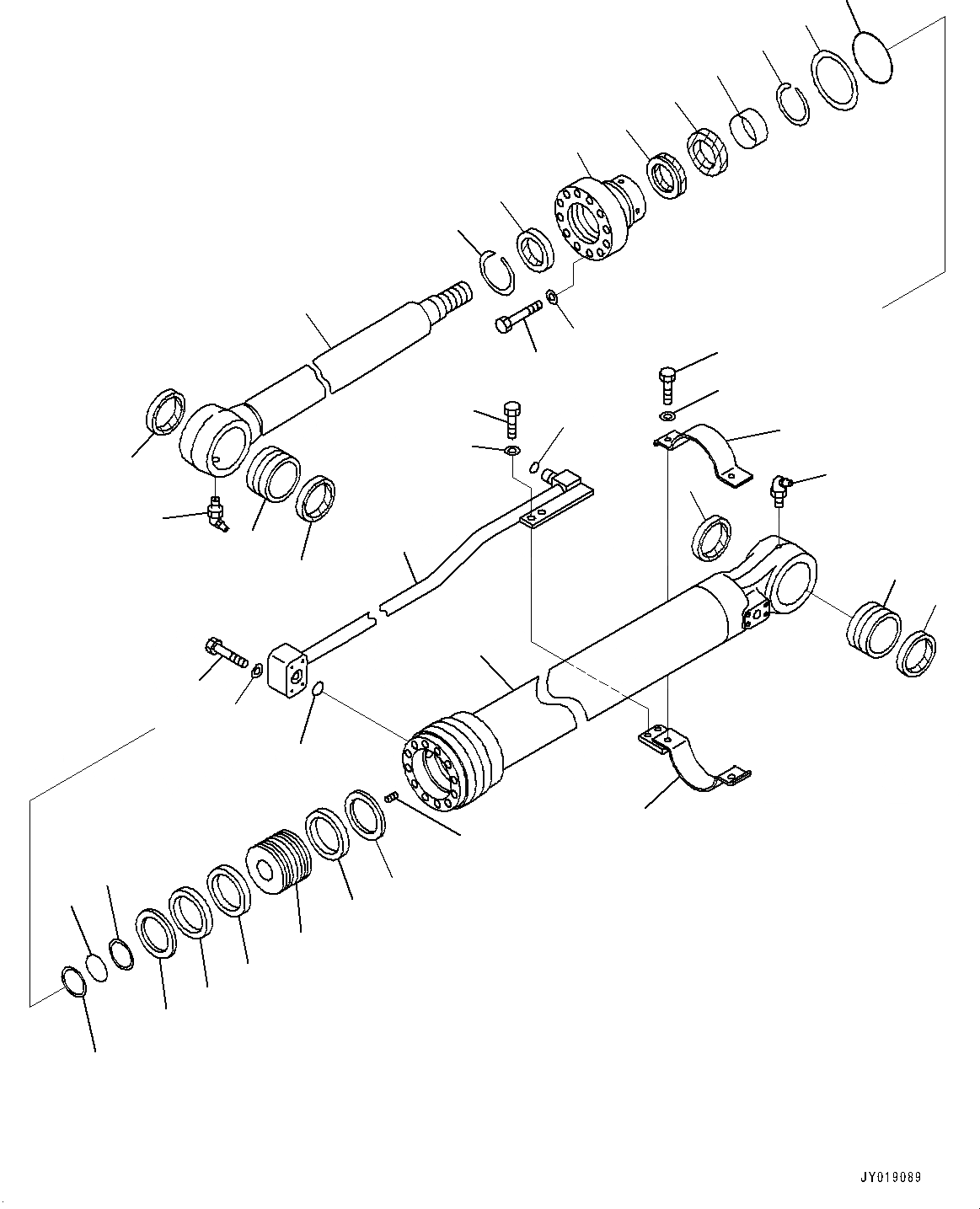 JY019089