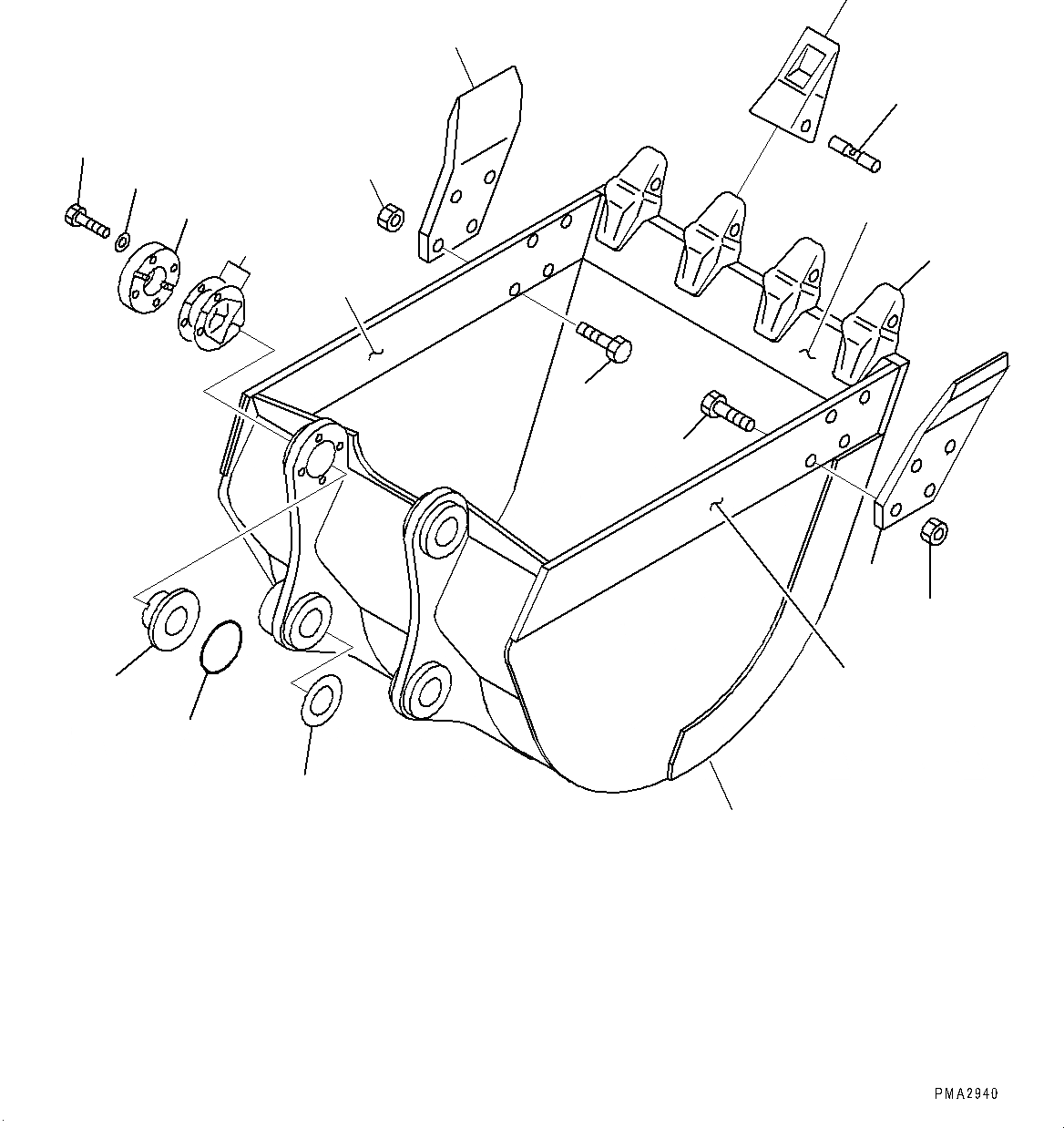 PMA2940