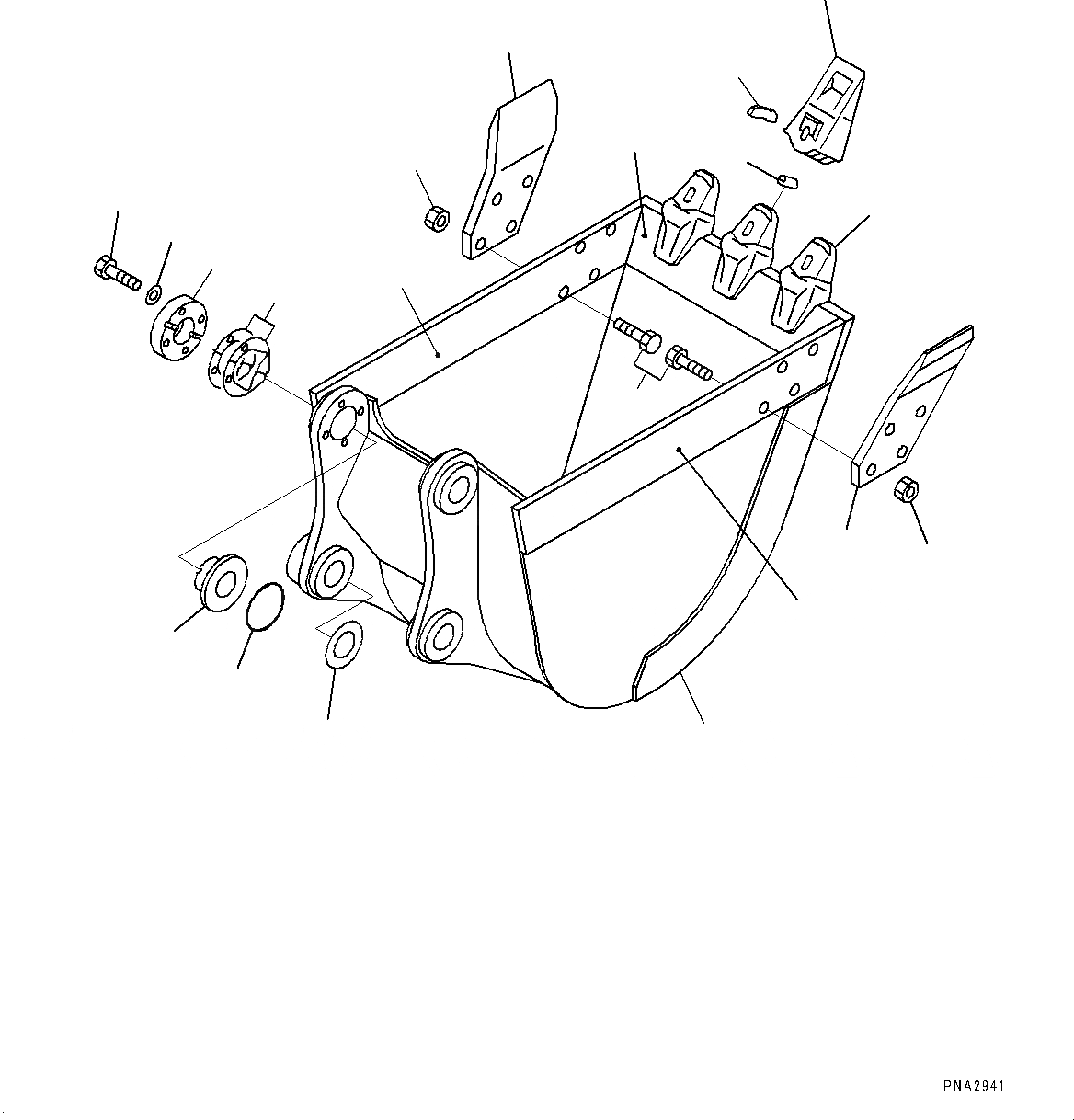 PNA2941