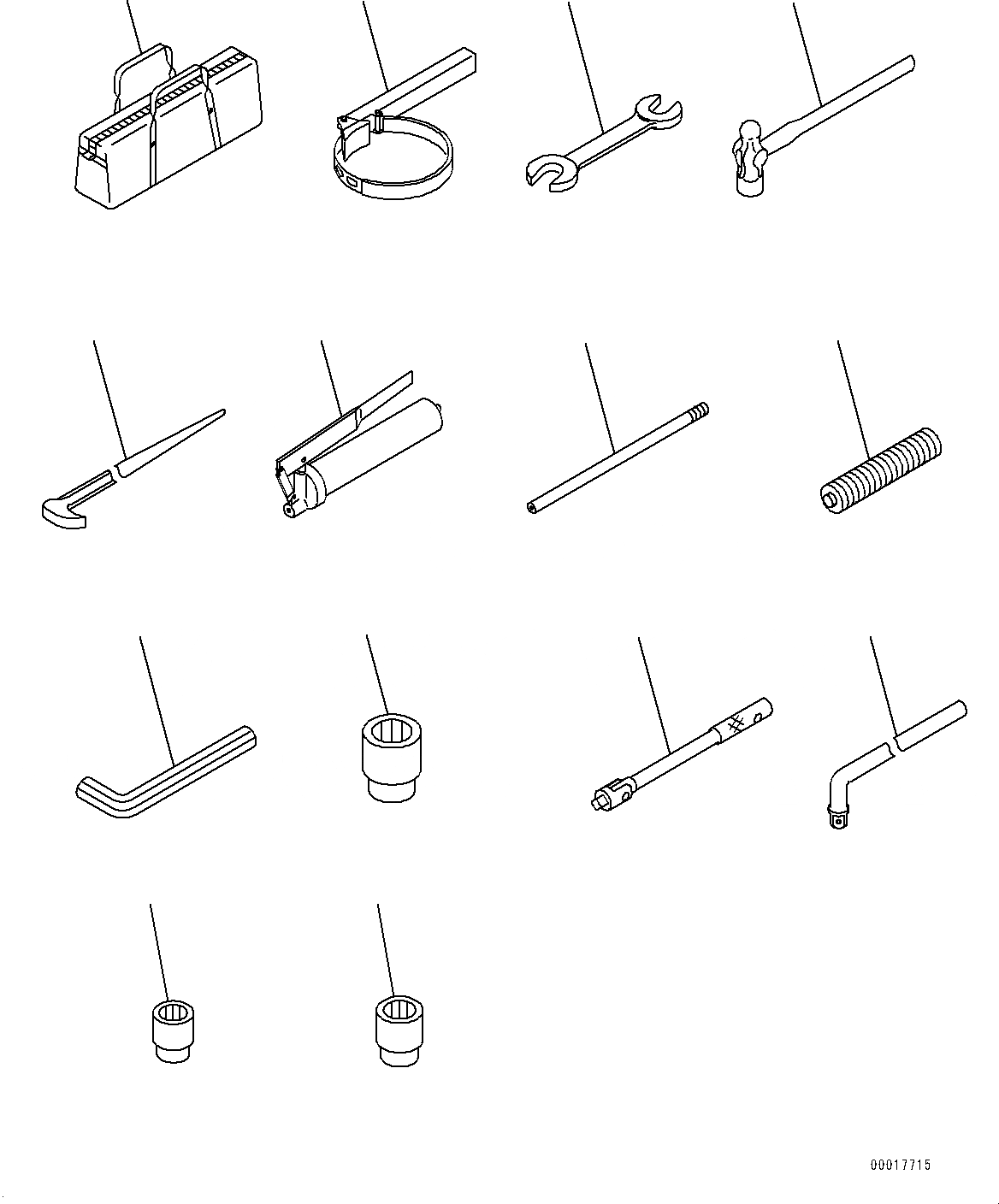 00017715