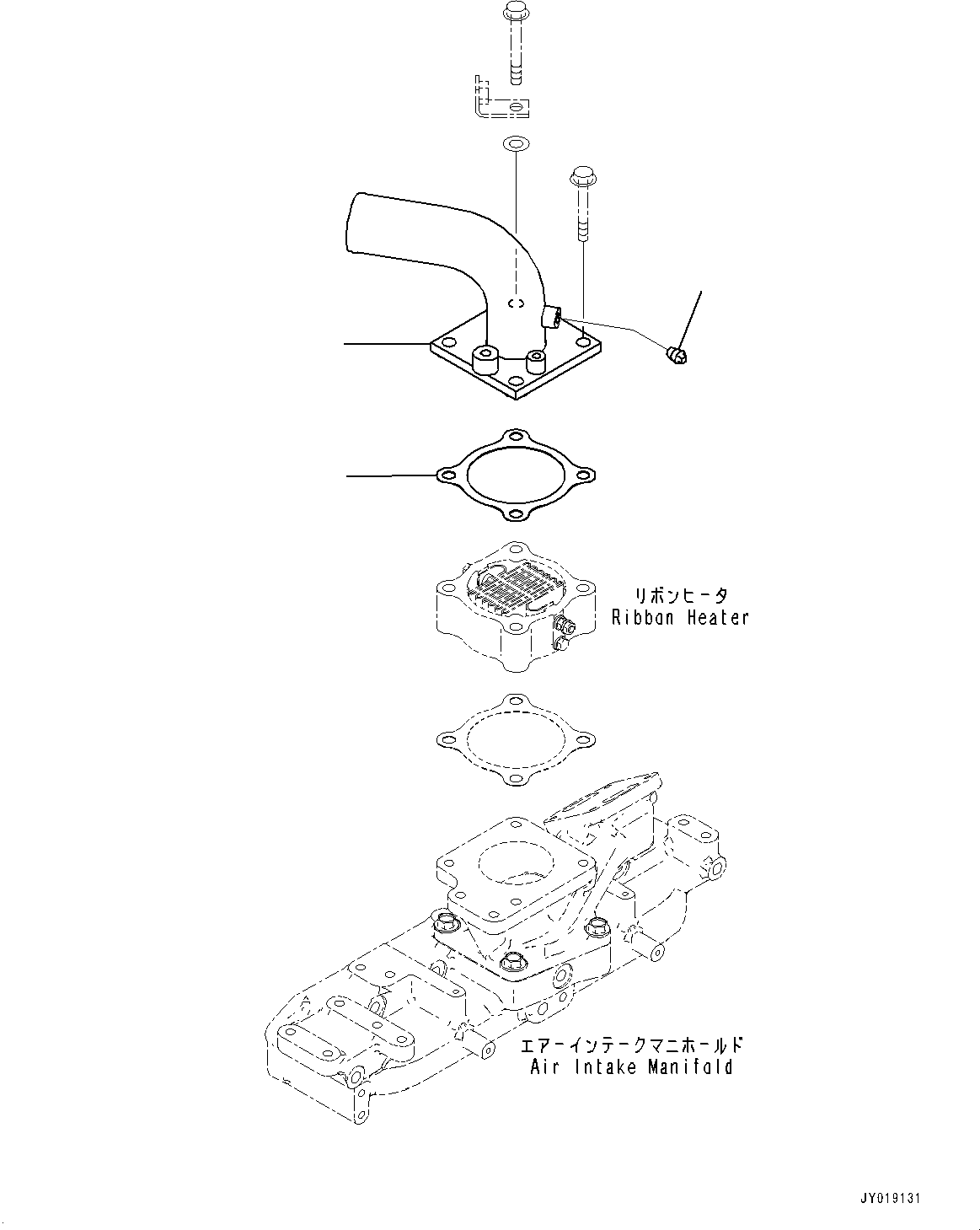 リボンヒータ
Ribbon Heater

エアーインテークマニホールド
Air Intake Manifold

JY019131