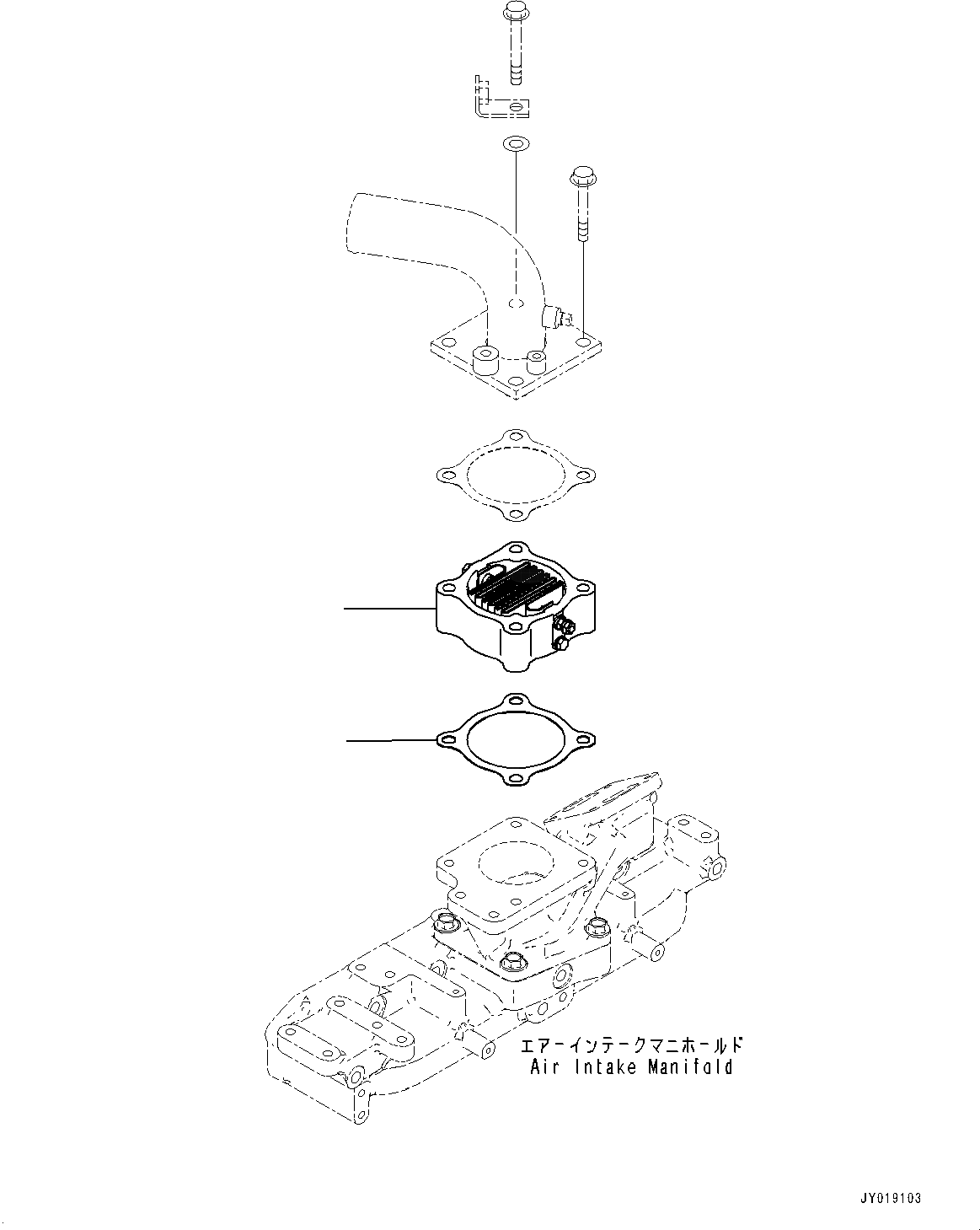 エアーインテークマニホールド
Air Intake Manifold

JY019103