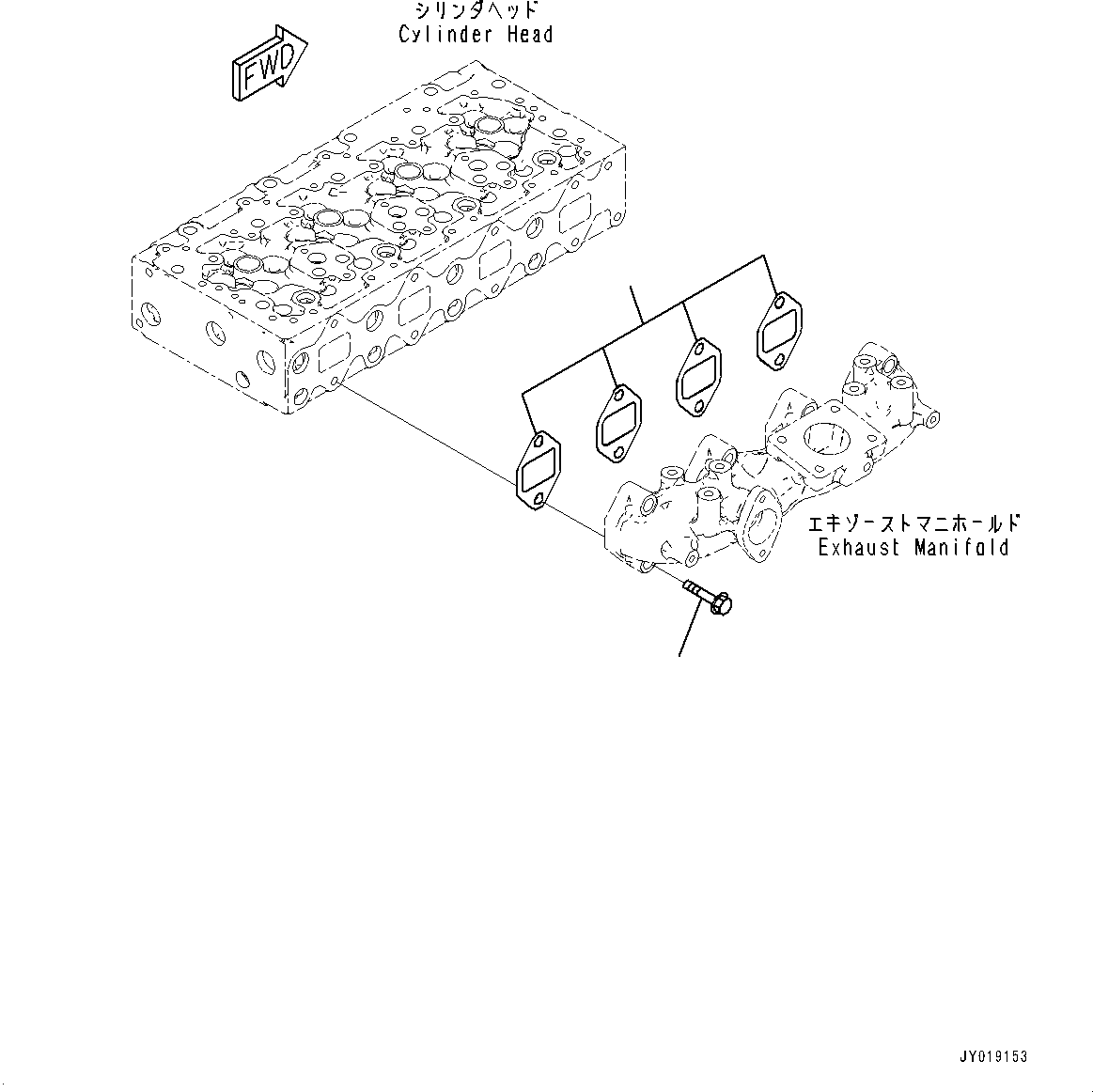 シリンダヘッド
Cylinder Head

FWD

エキゾーストマニホールド
Exhaust Manifold

JY019153