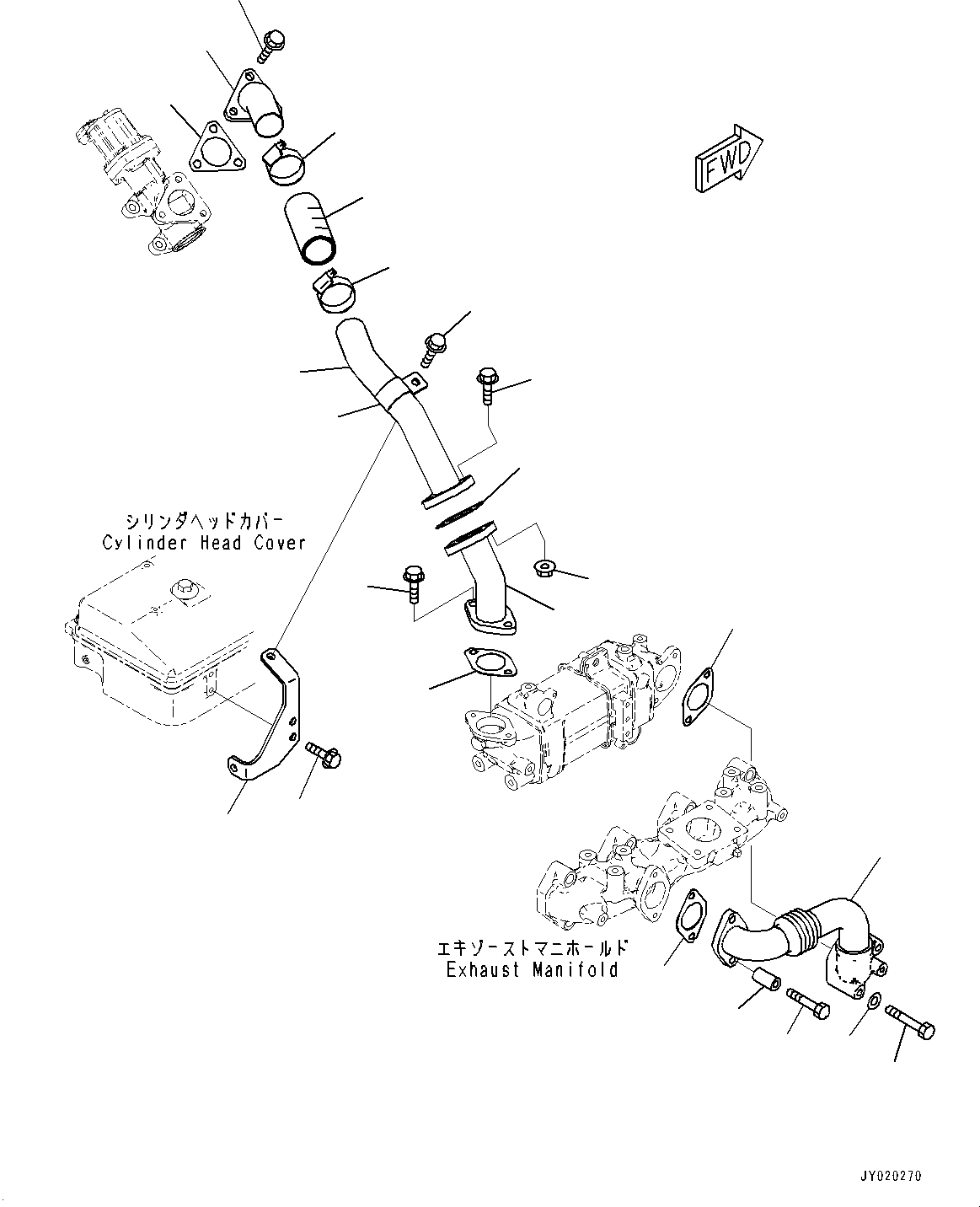 FWD

シリンダヘッドカバー
Cylinder Head Cover

エキゾーストマニホールド
Exhaust Manifold

JY020270