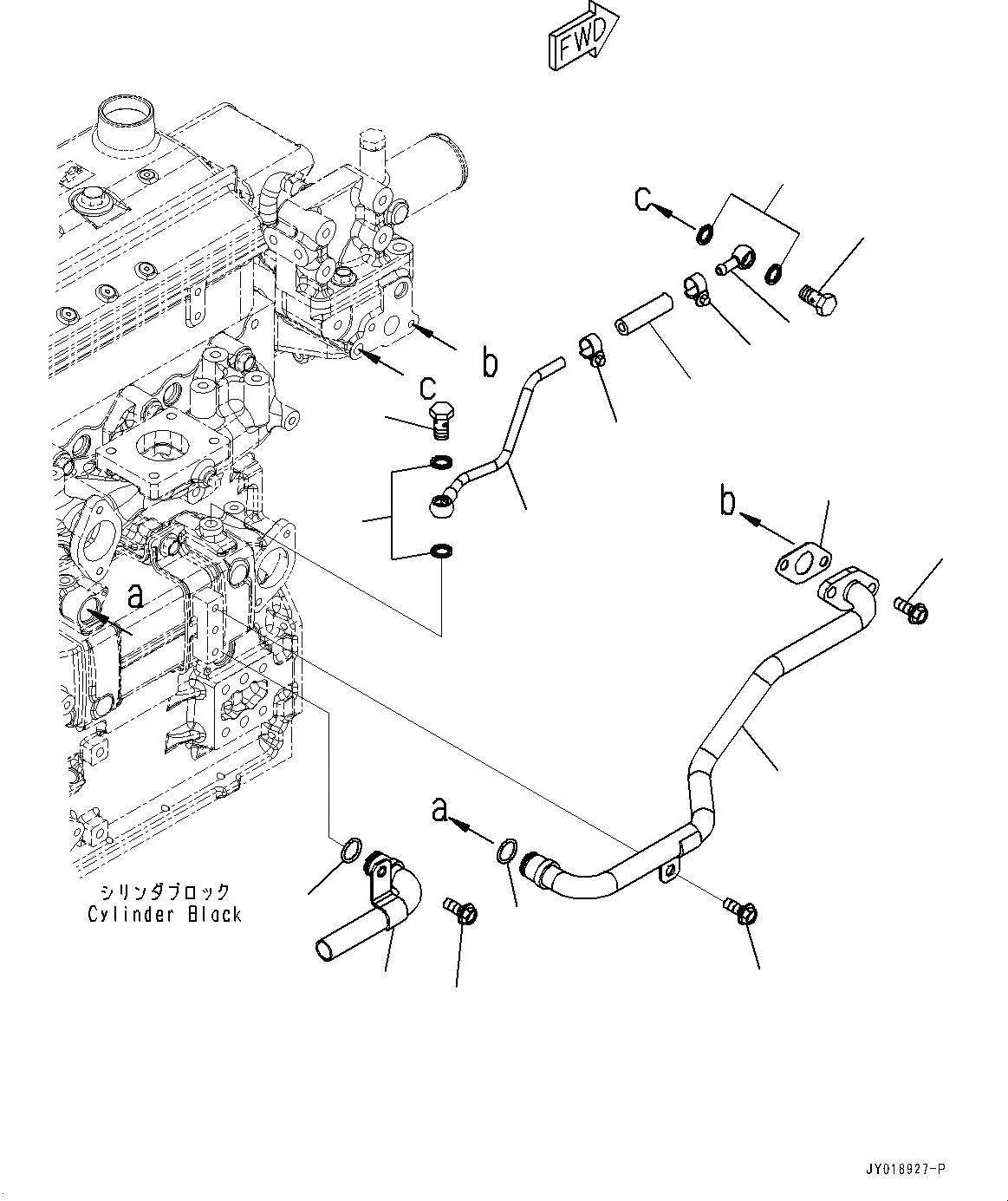 FWD

c

b

c

b

a

a

シリンダブロック
Cylinder Block

JY018927-P