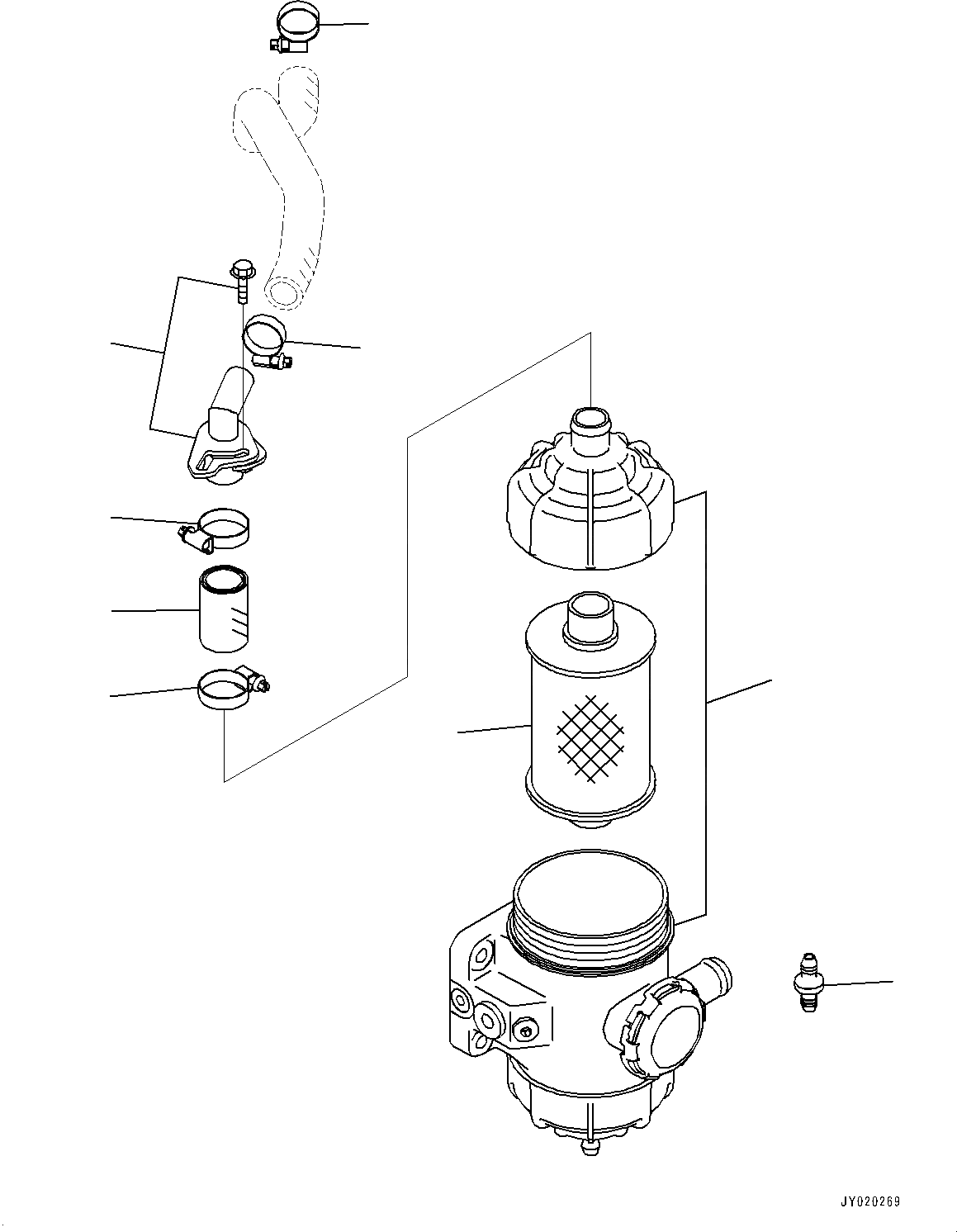 JY020269