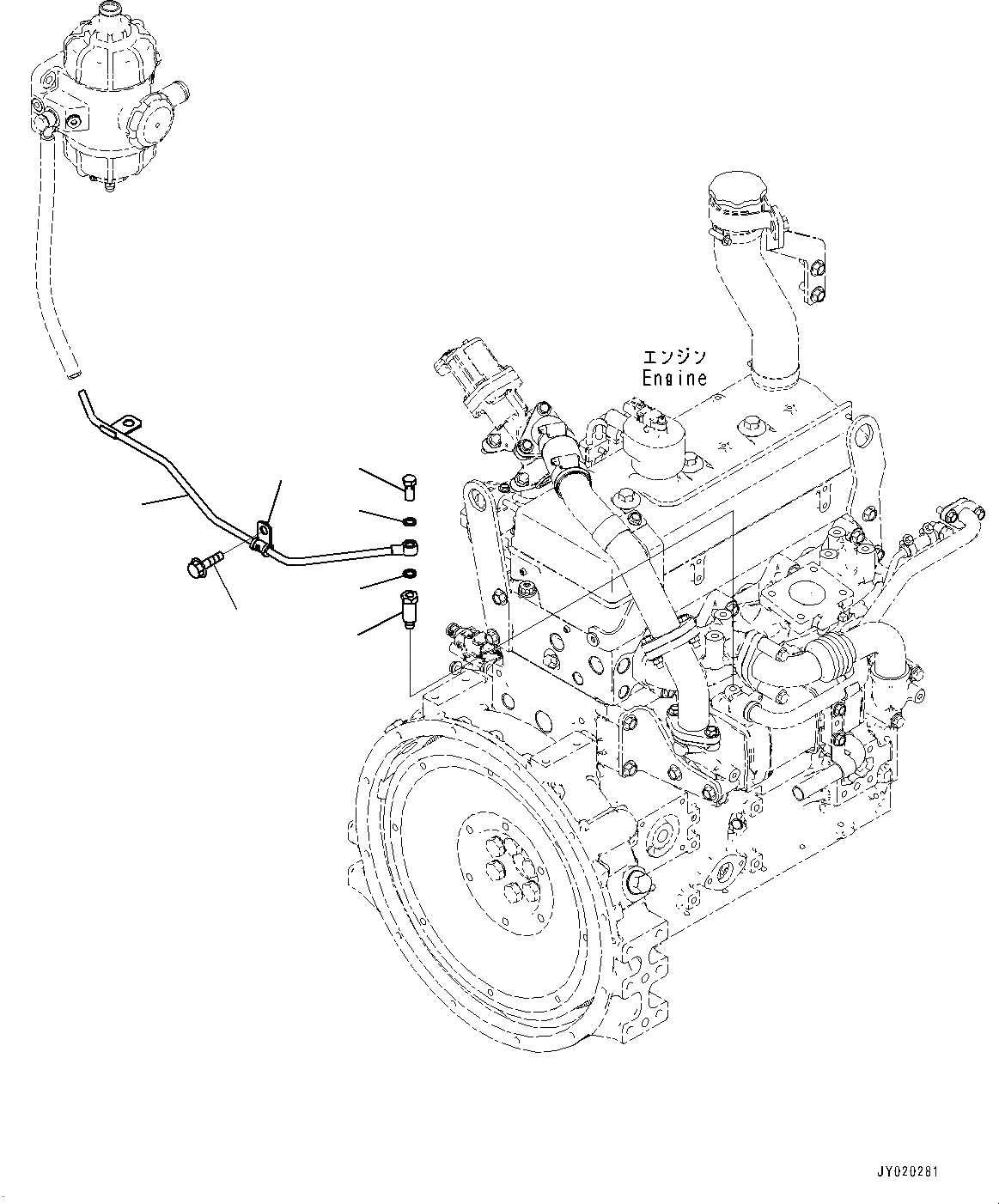 エンジン
Engine

JY020281