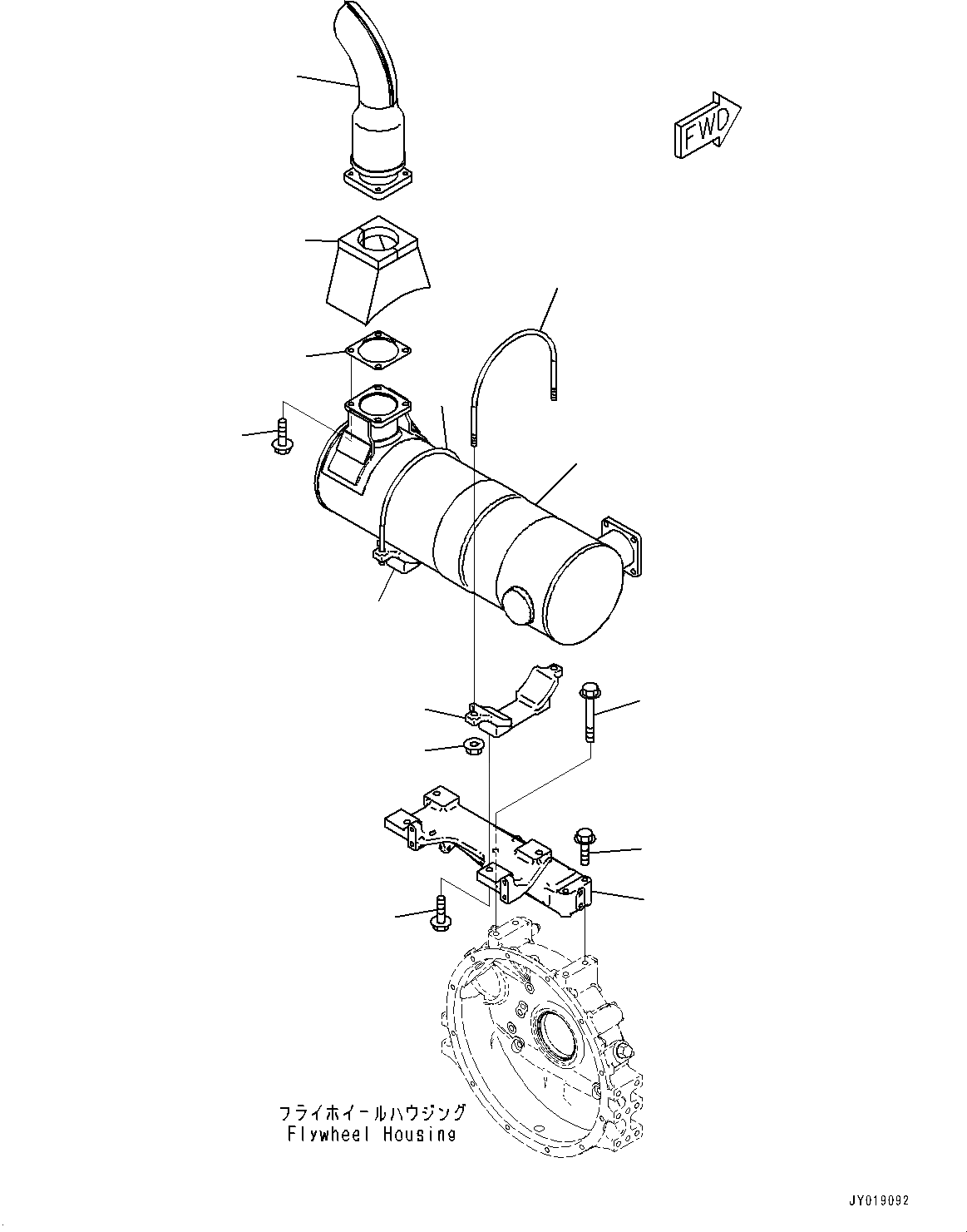 FWD

フライホイールハウジング
Flywheel Housing

JY019092