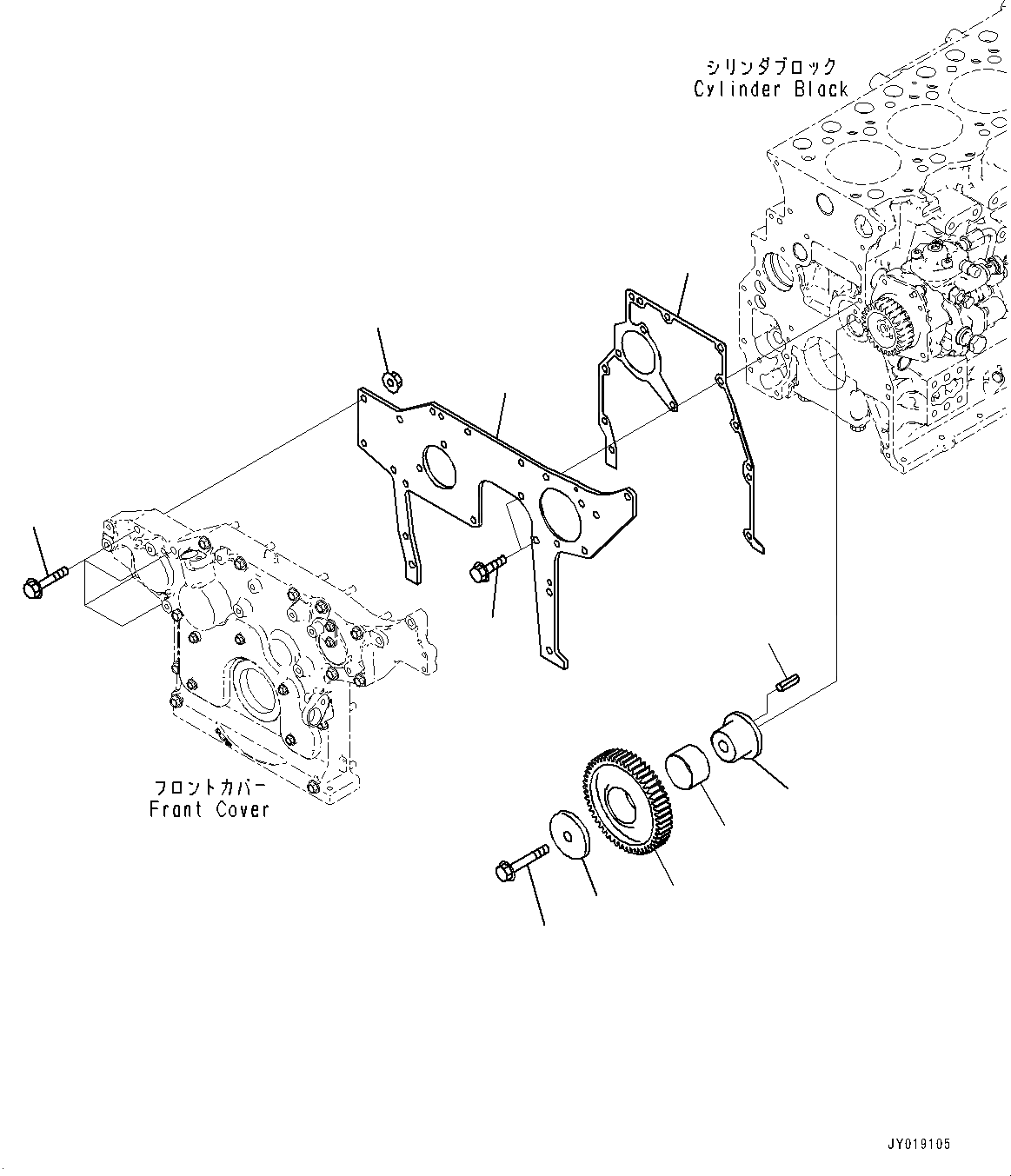 シリンダブロック
Cylinder Black

フロントカバー
Front Cover

JY019105