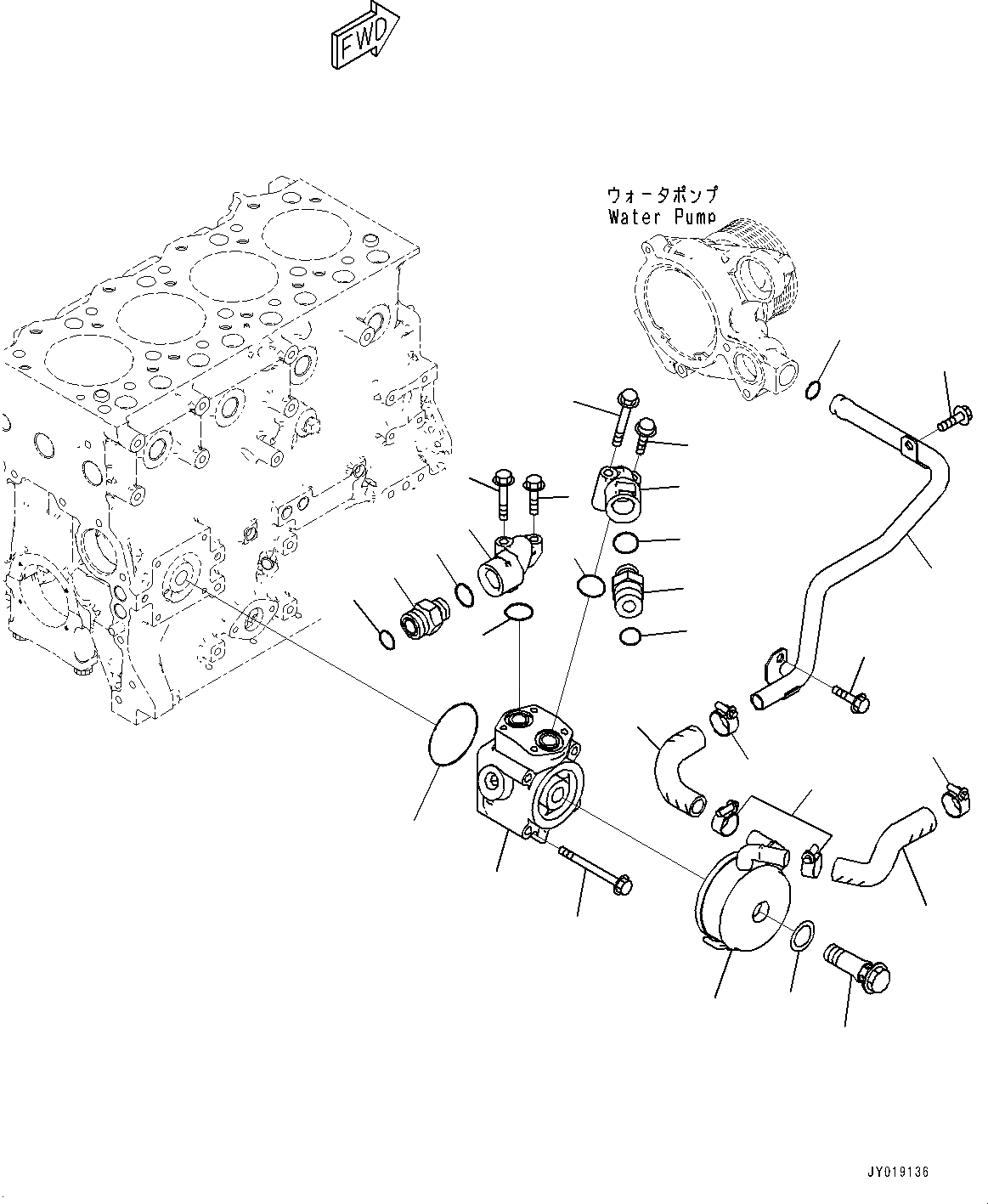 FWD

ウォータポンプ
Water Pump

JY019136