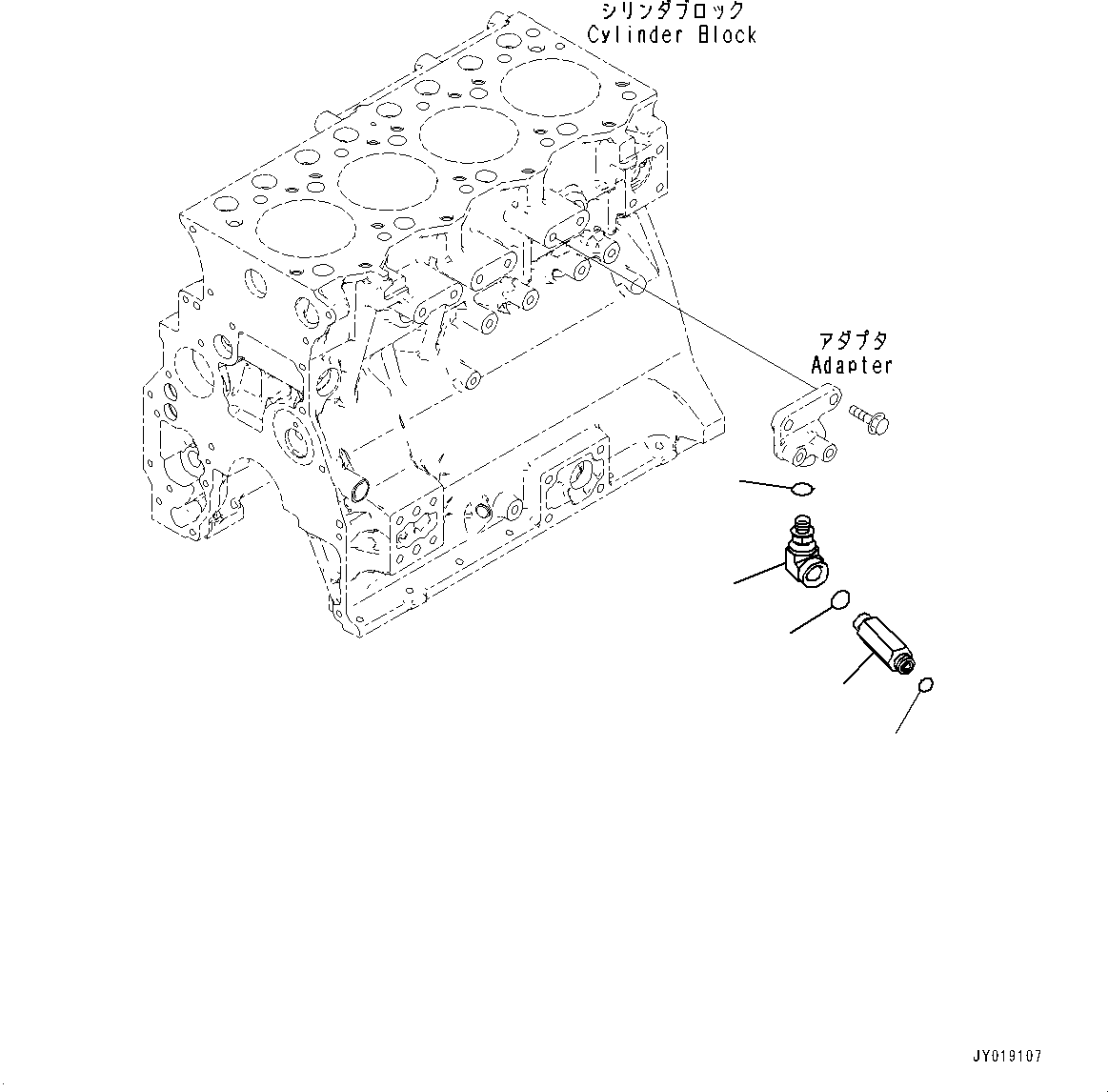 シリンダブロック
Cylinder Block

アダプタ
Adapter

JY019107