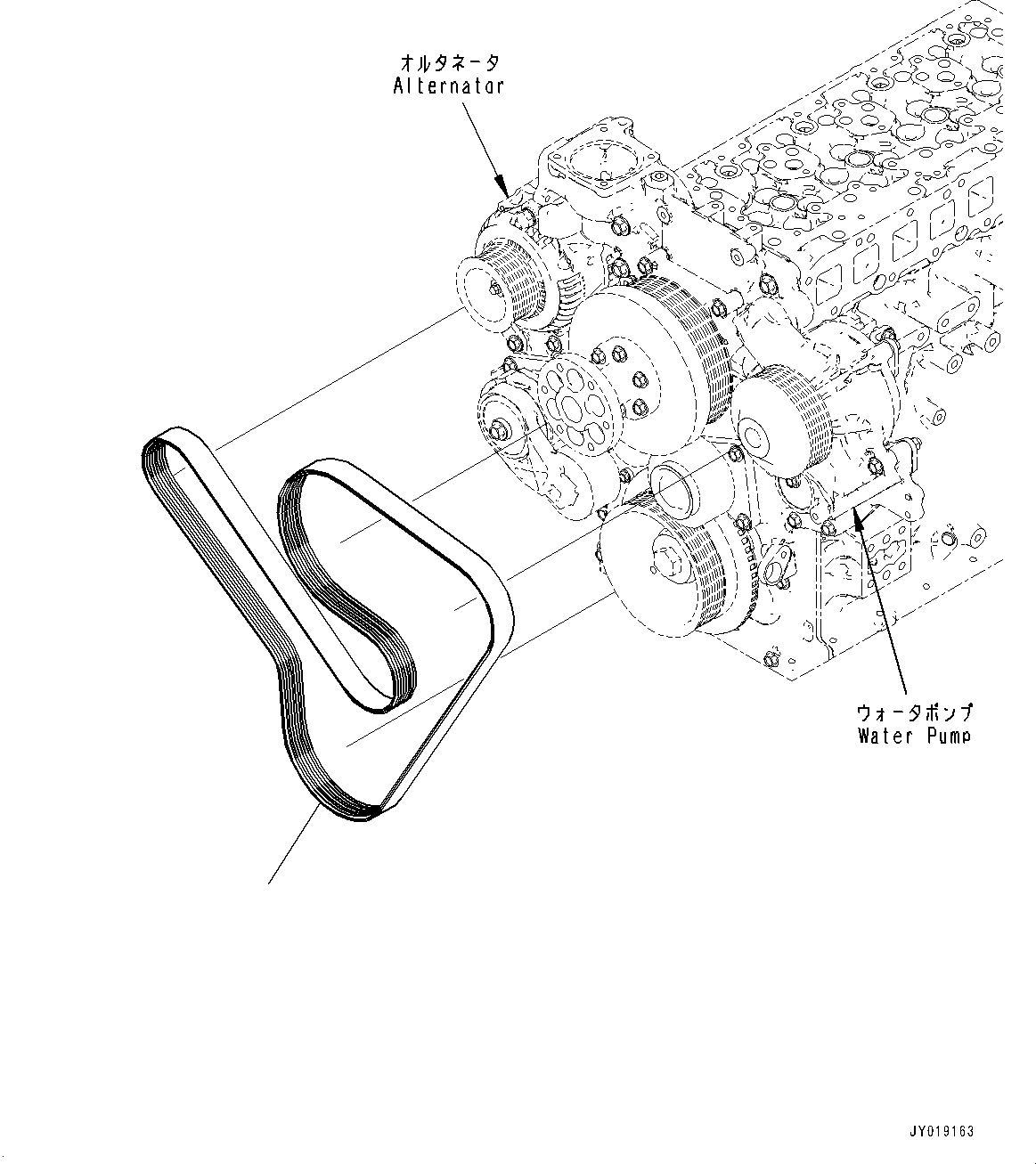 オルタネータ
Alternator

ウォータポンプ
Water Pump

JY019163