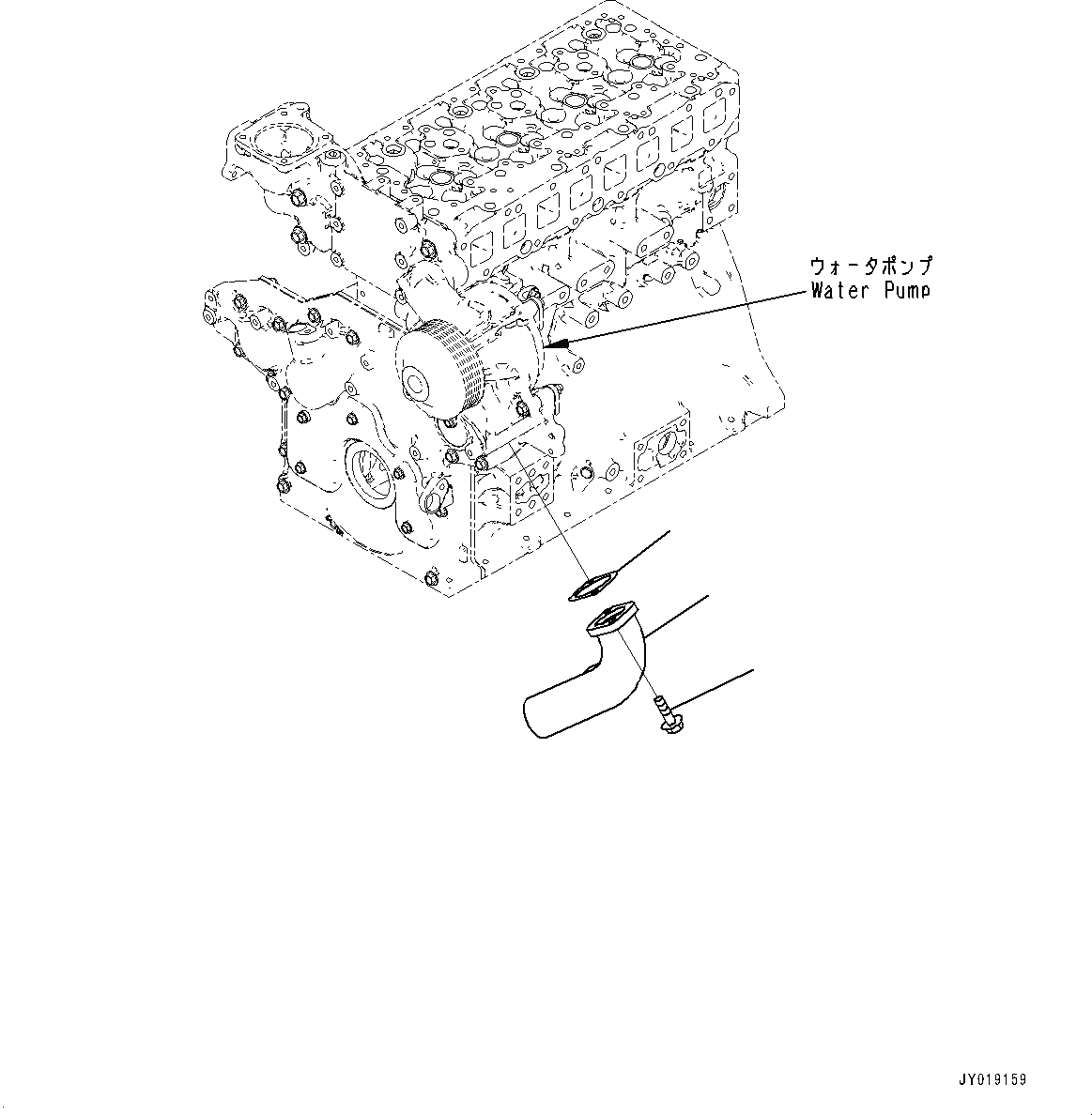 ウォータポンプ
Water Pump

JY019159