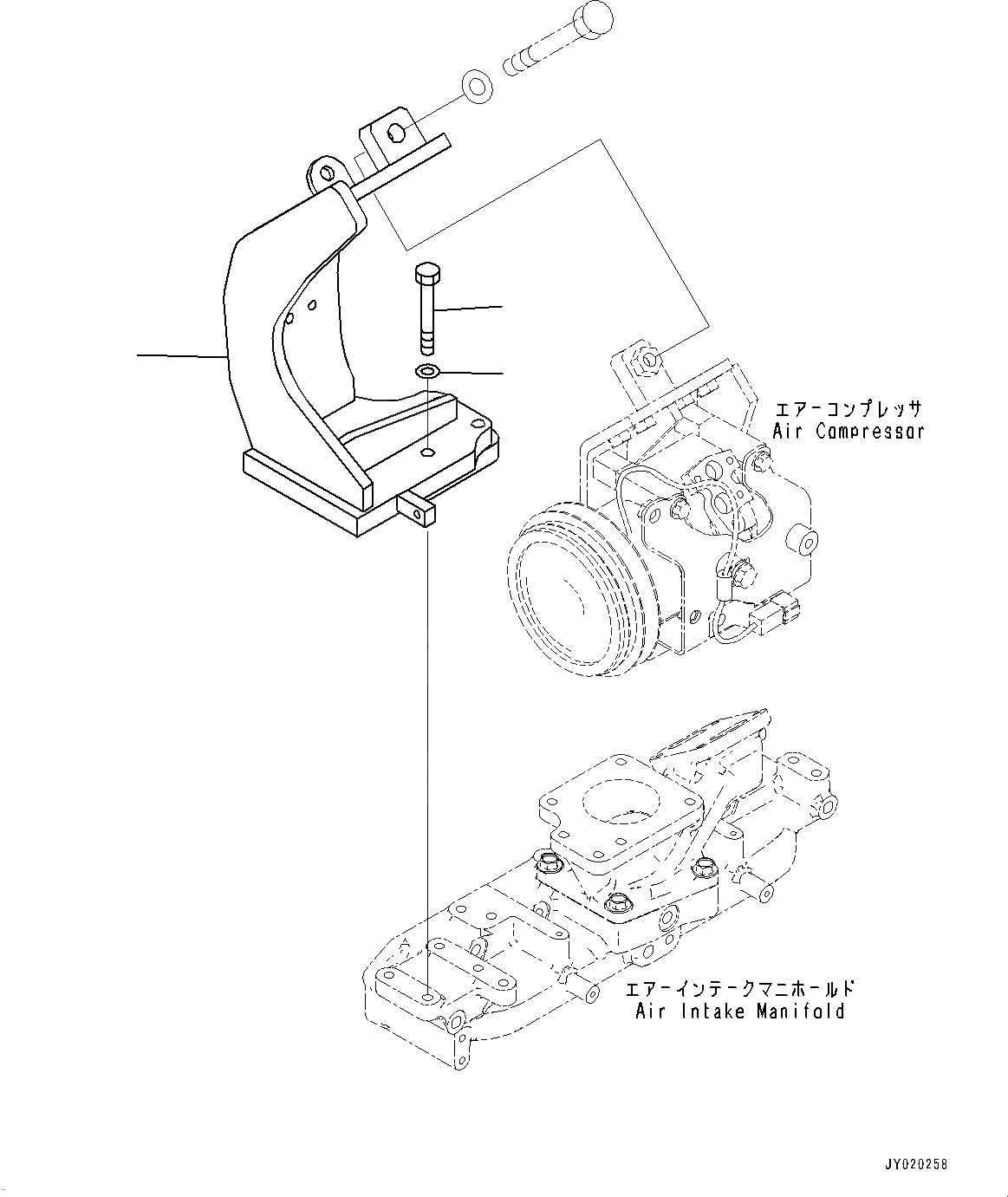 エアーコンプレッサ
Air Compressor

エアーインテークマニホールド
Air Intake Manifold

JY020258