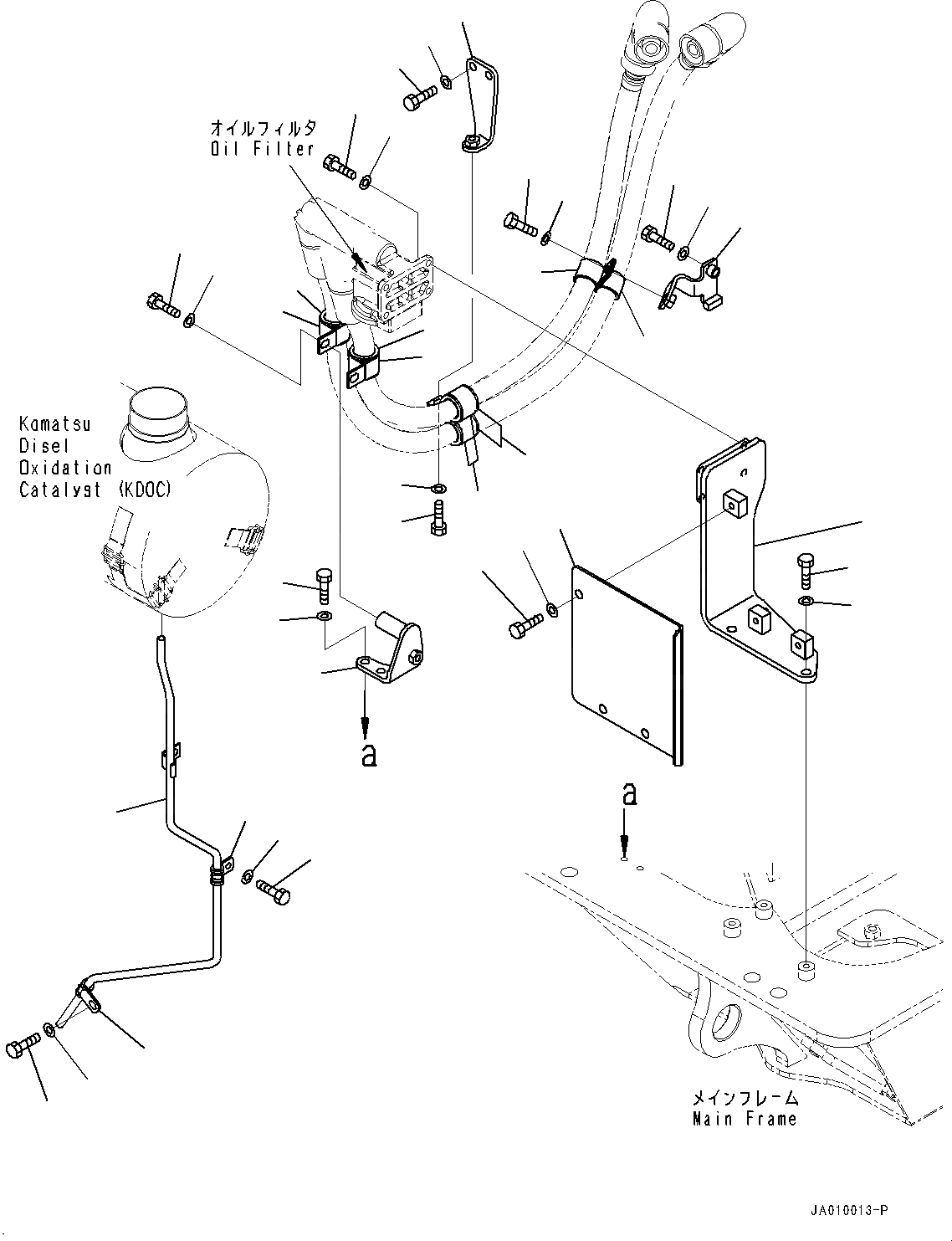 オイルフィルタ
Oil Filter

Komatsu
Disel
Oxidation
Catalyst (KDOC)

a

a

メインフレーム
Main Frame

JA010013-P