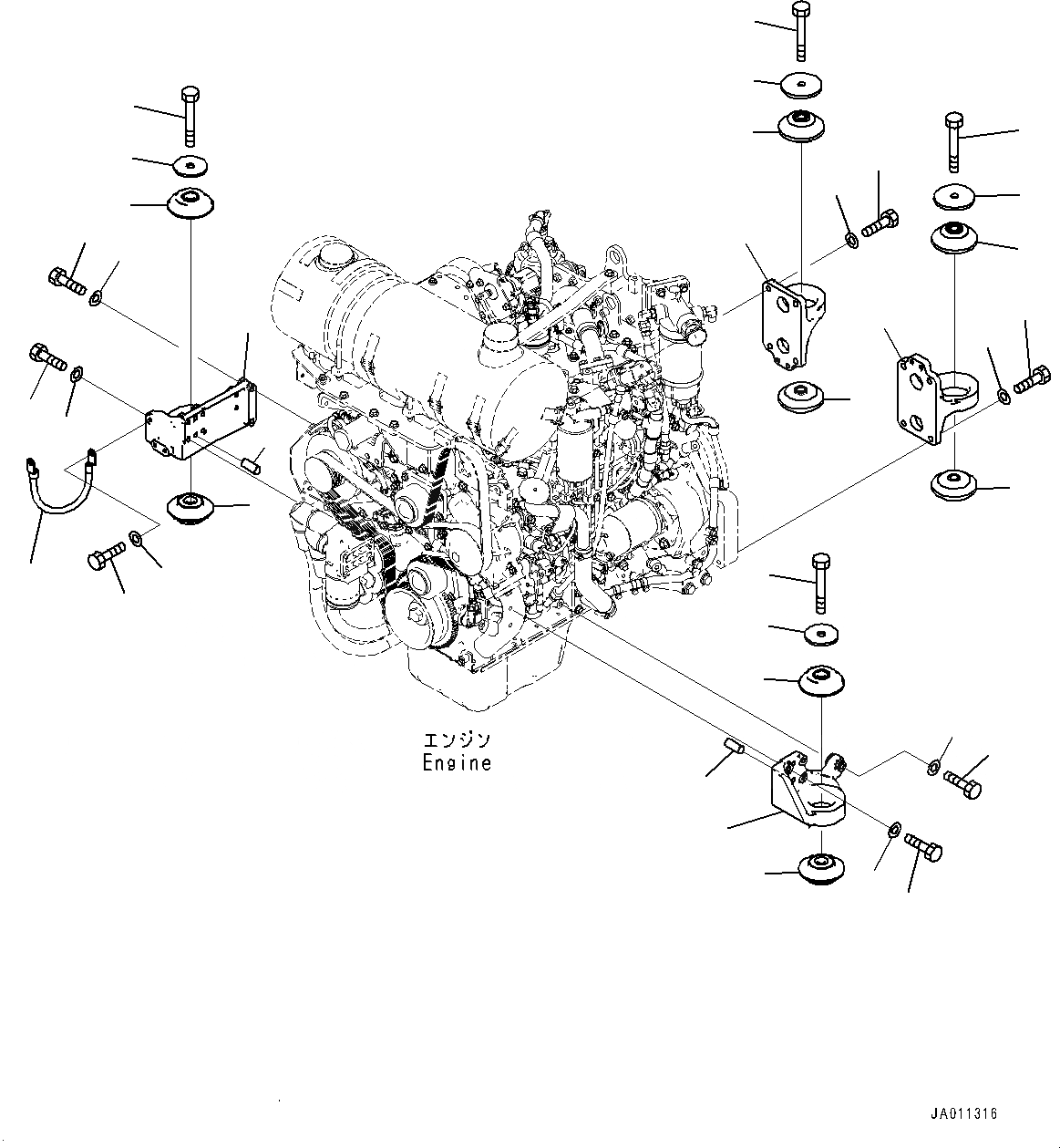 エンジン
Engine

JA011316