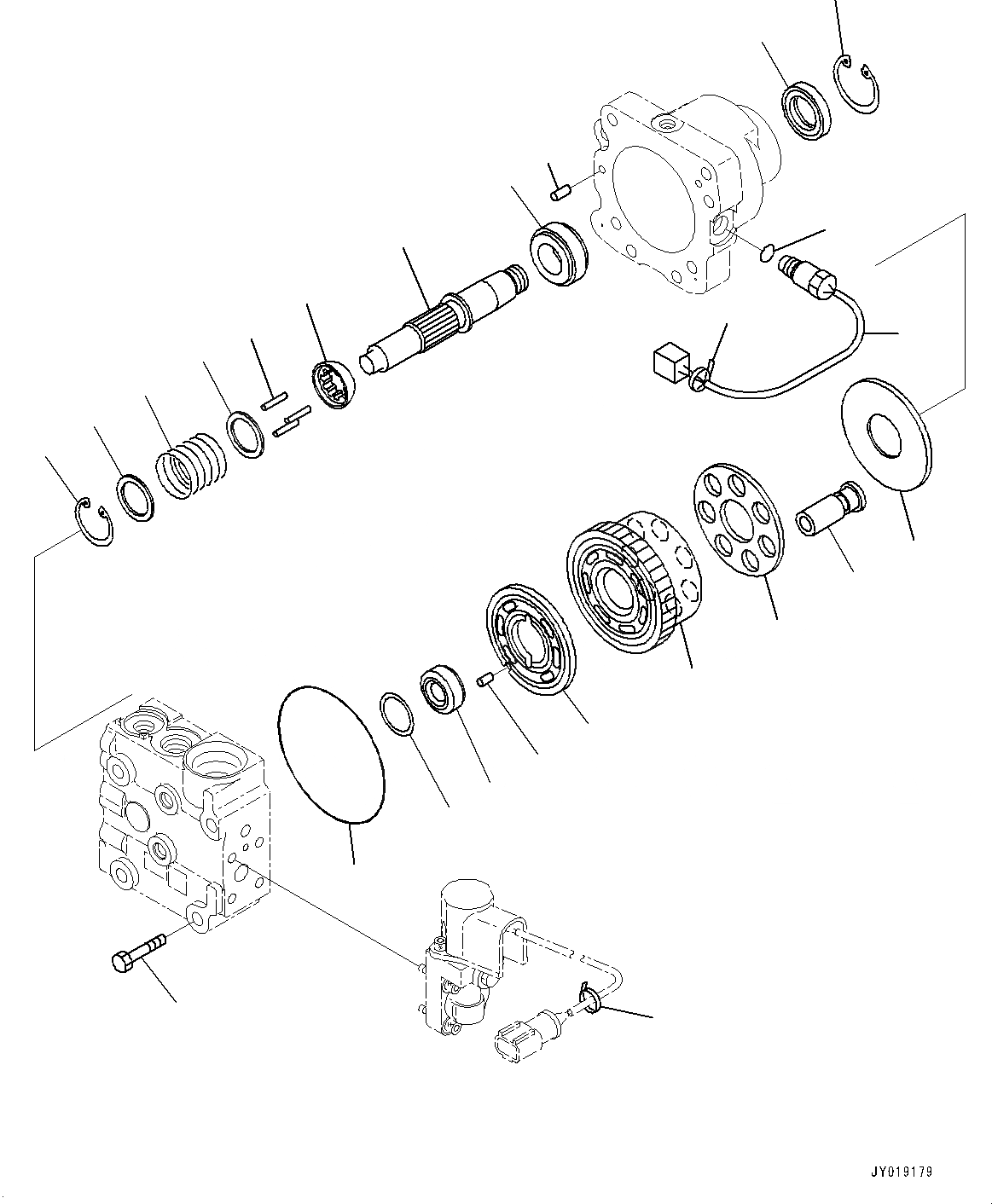 JY019179