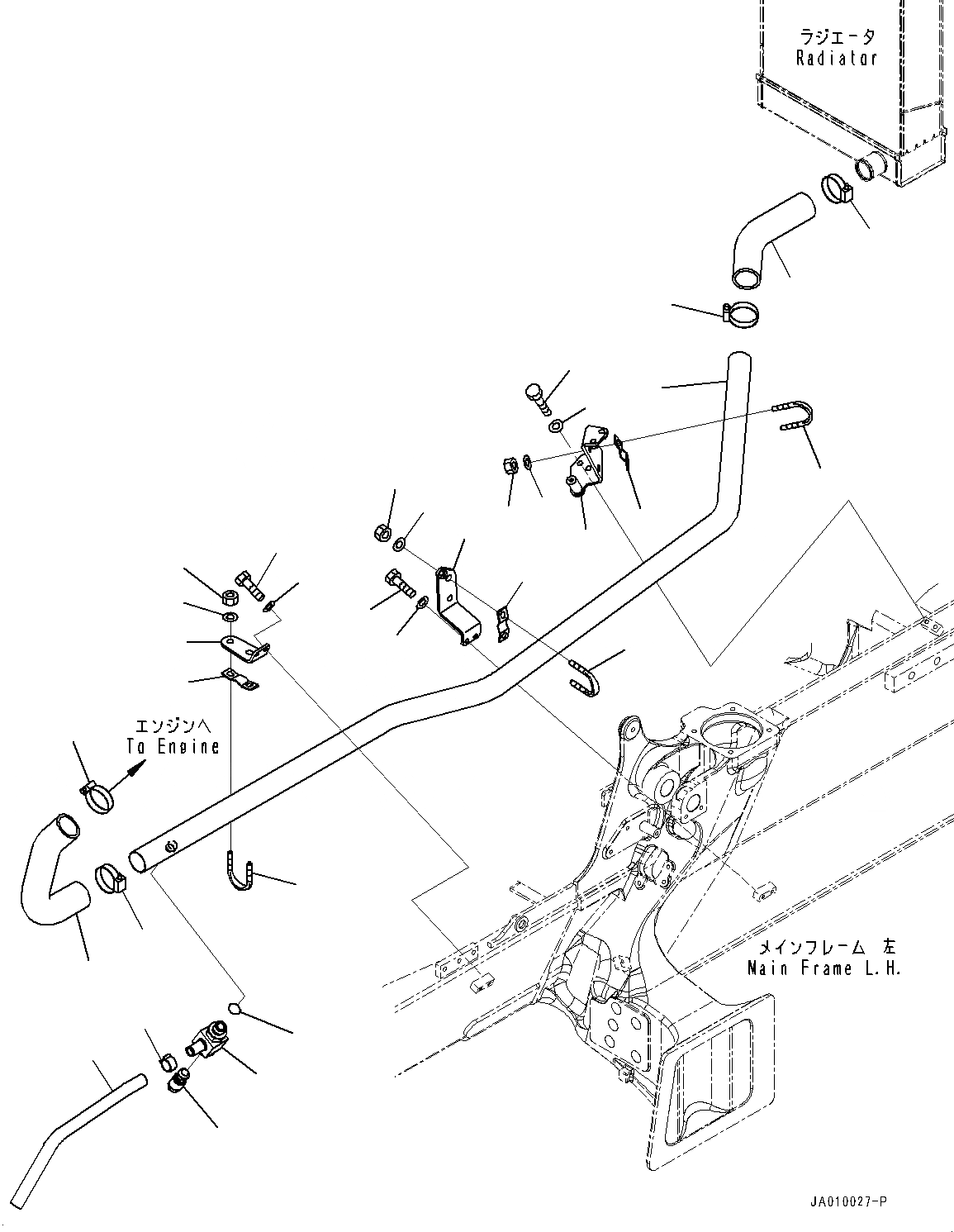 ラジエータ
Radiator

エンジンへ
To Engine

メインフレーム 左
Main Frame L.H.

JA010027-P