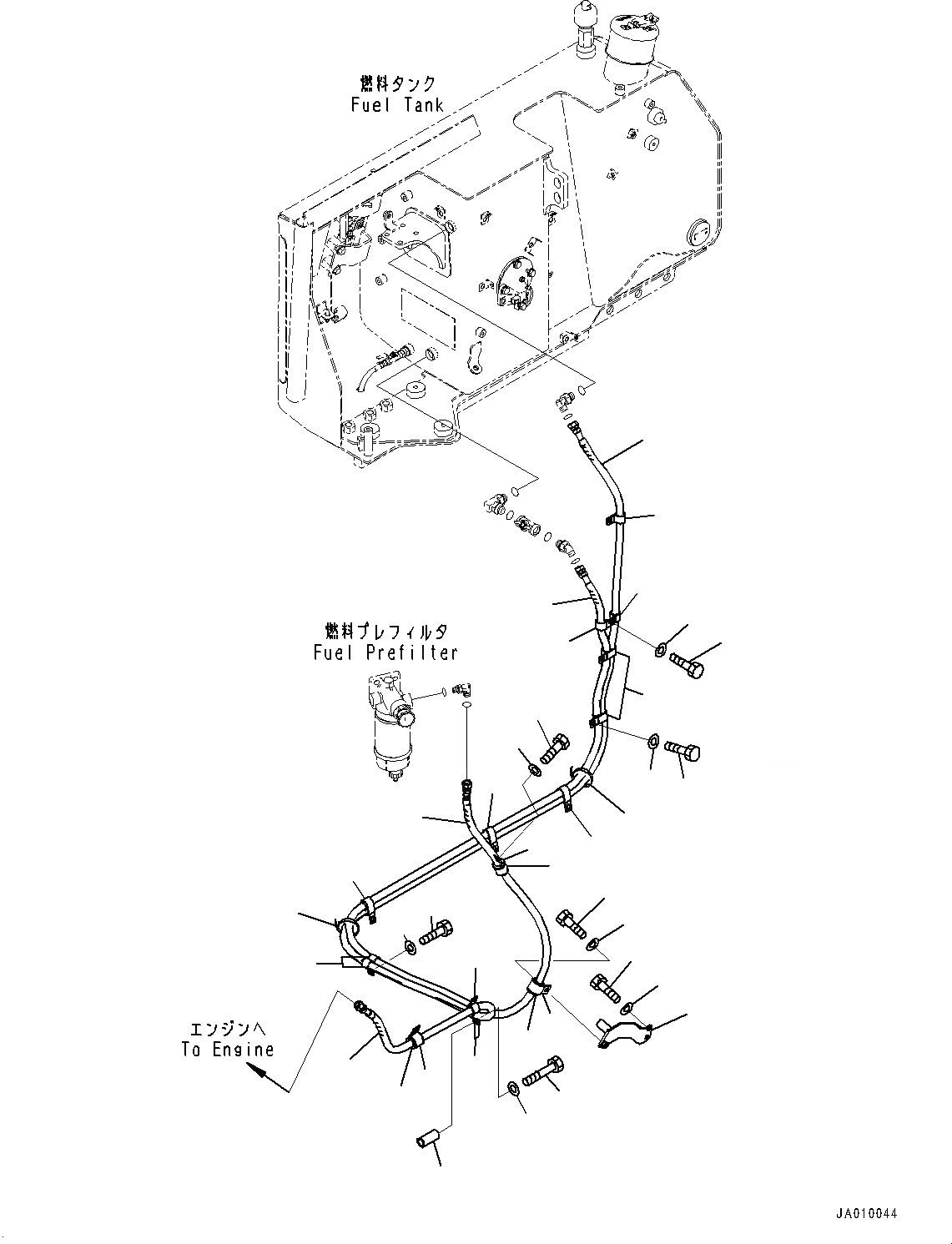 燃料タンク
Fuel Tank

燃料プレフィルタ
Fuel Prefilter

エンジンへ
To Engine

JA010044