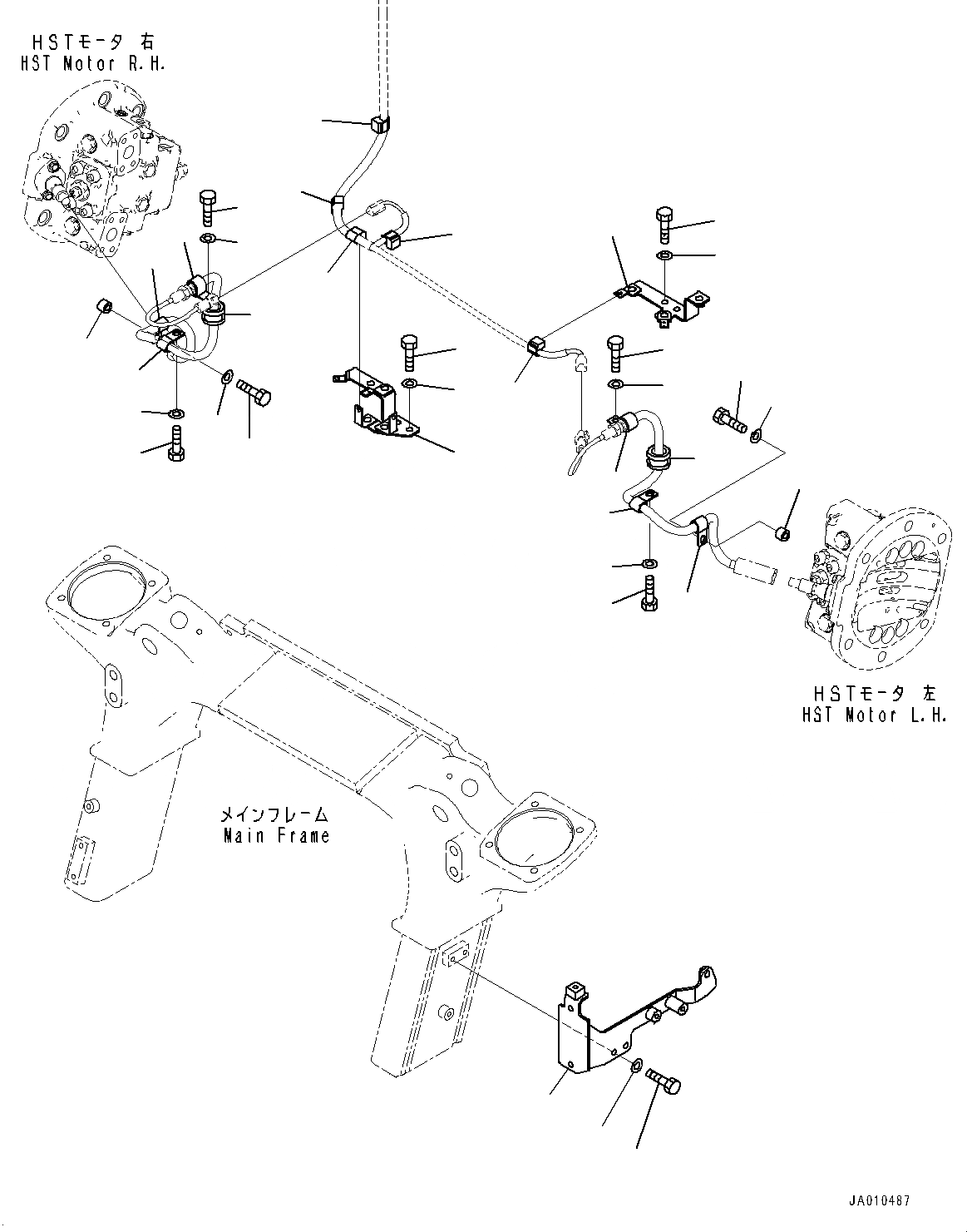 HSTモータ 右
HST Motor R.H.

HSTモータ 左
HST Motor L.H.

メインフレーム
Main Frame

JA010487