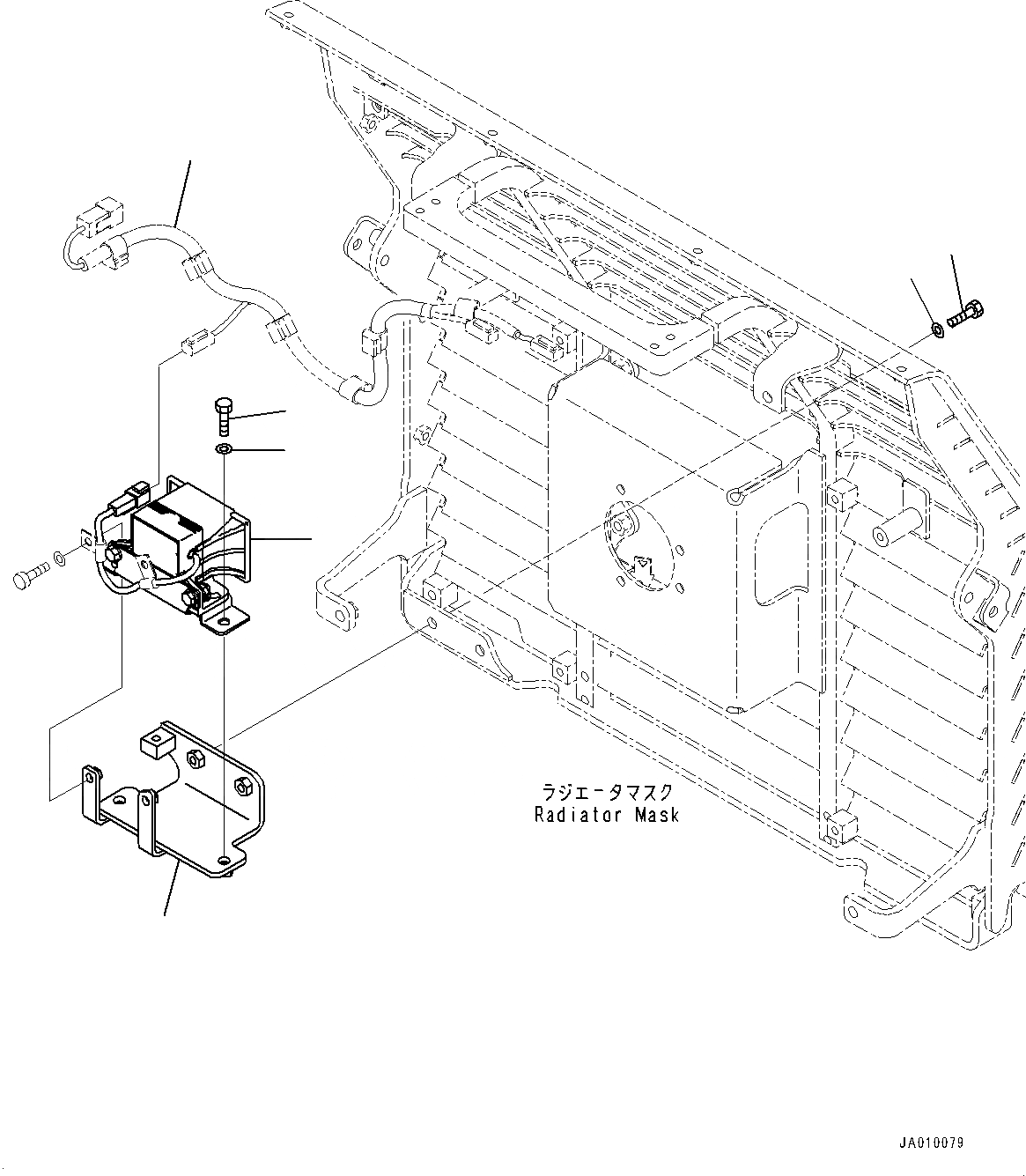 ラジエータマスク
Radiator Mask

JA010079