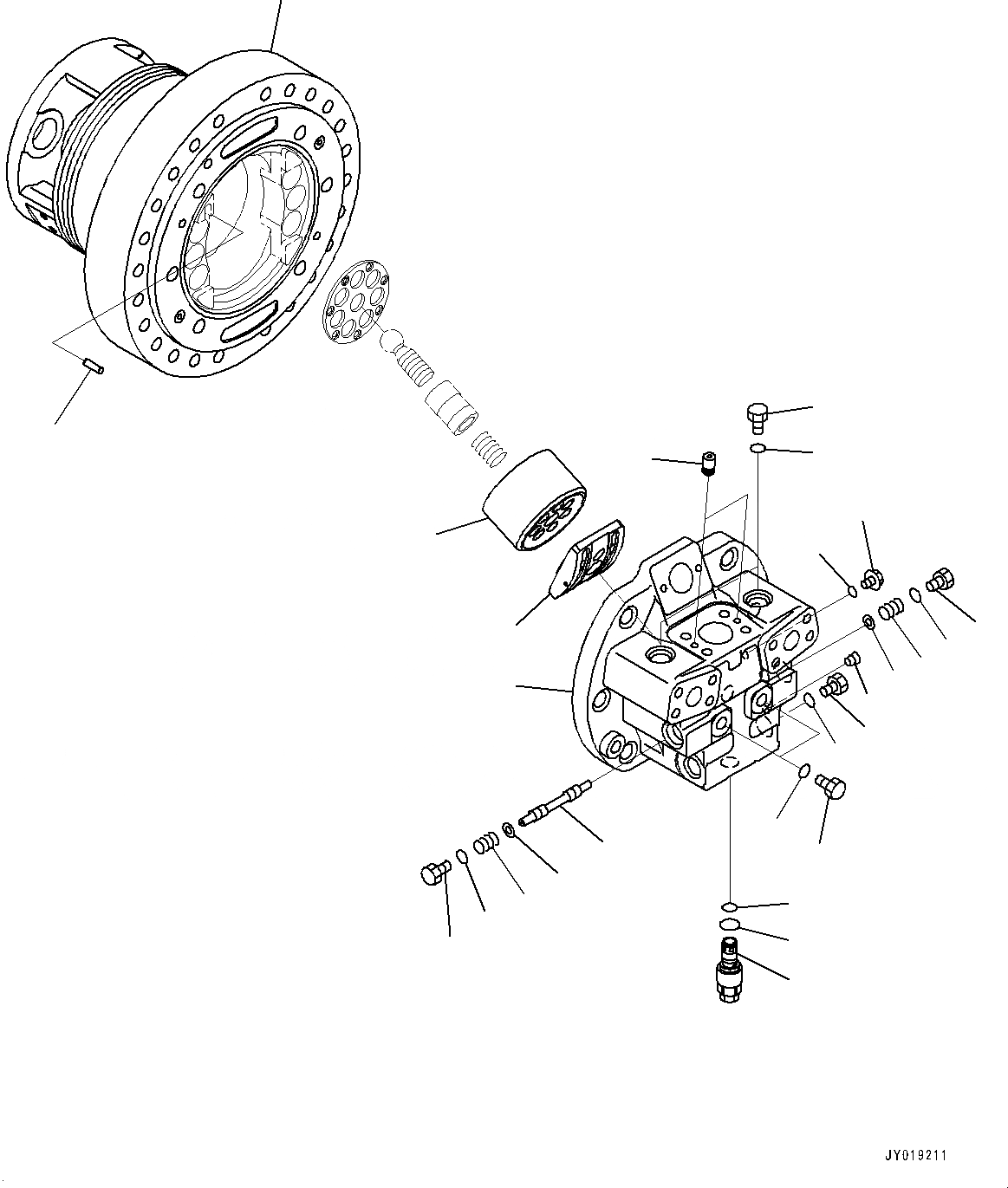 JY019211