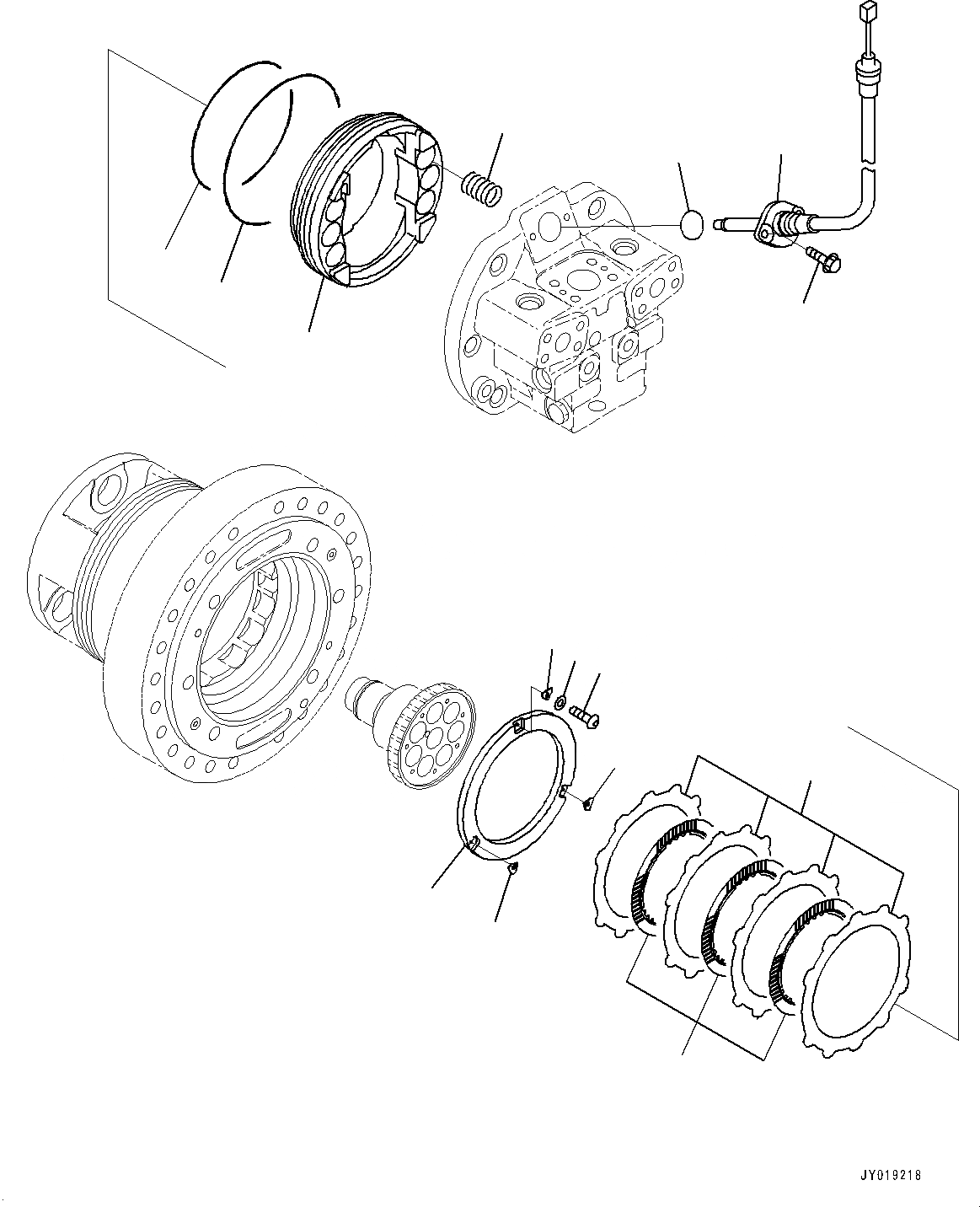 JY019218