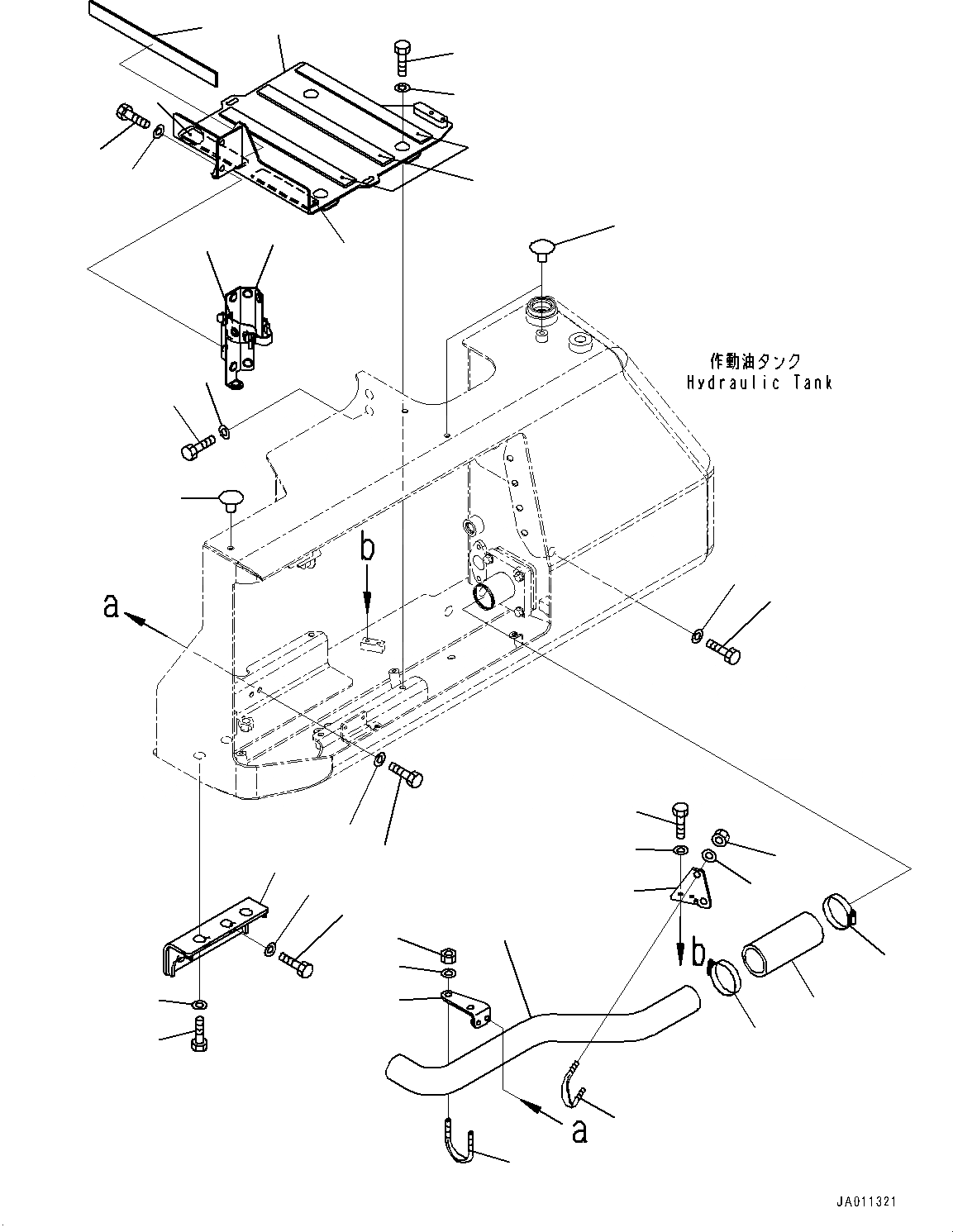 作動油タンク
Hydraulic Tank

b

a

b

a

JA011321