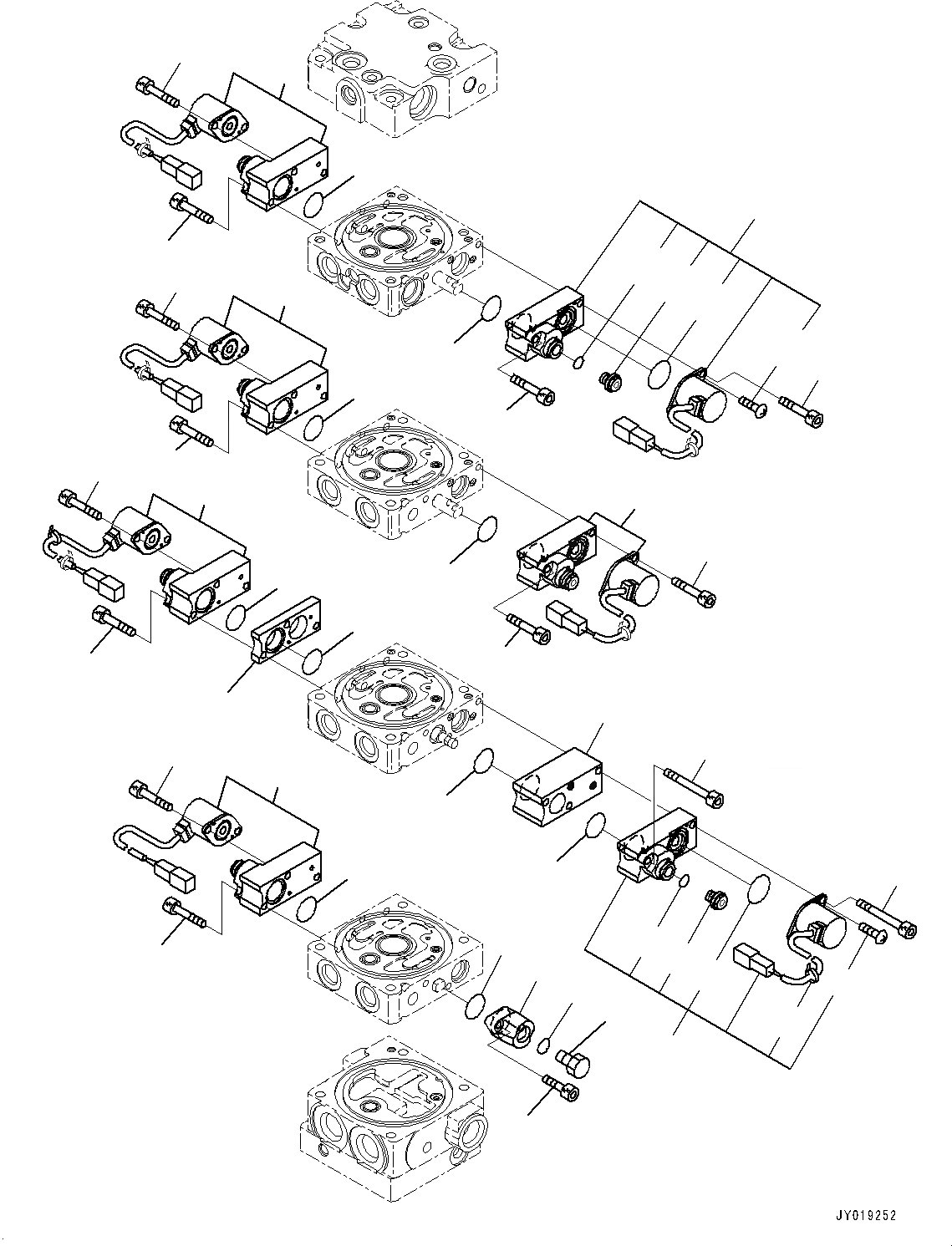 JY019252