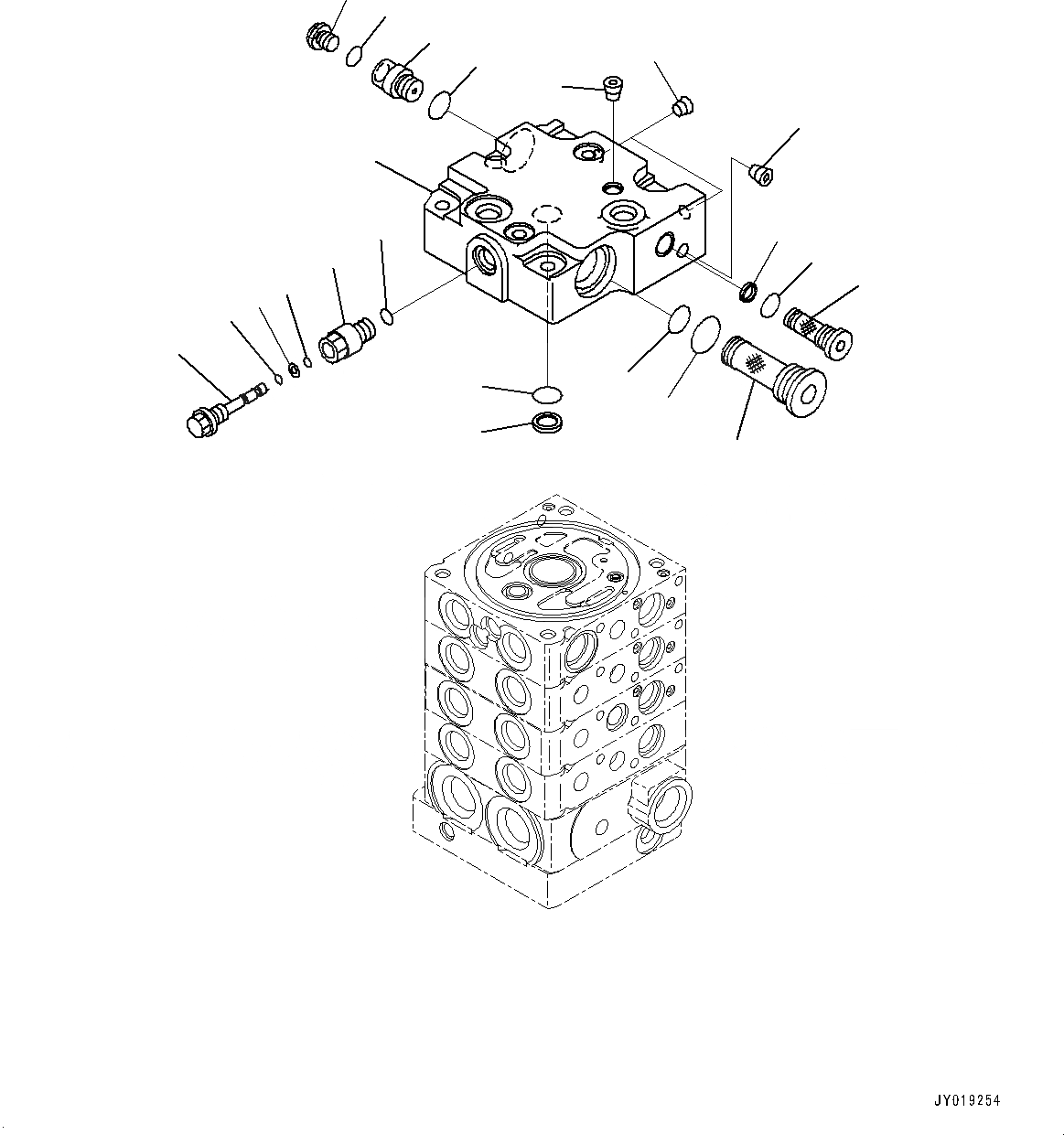 JY019254