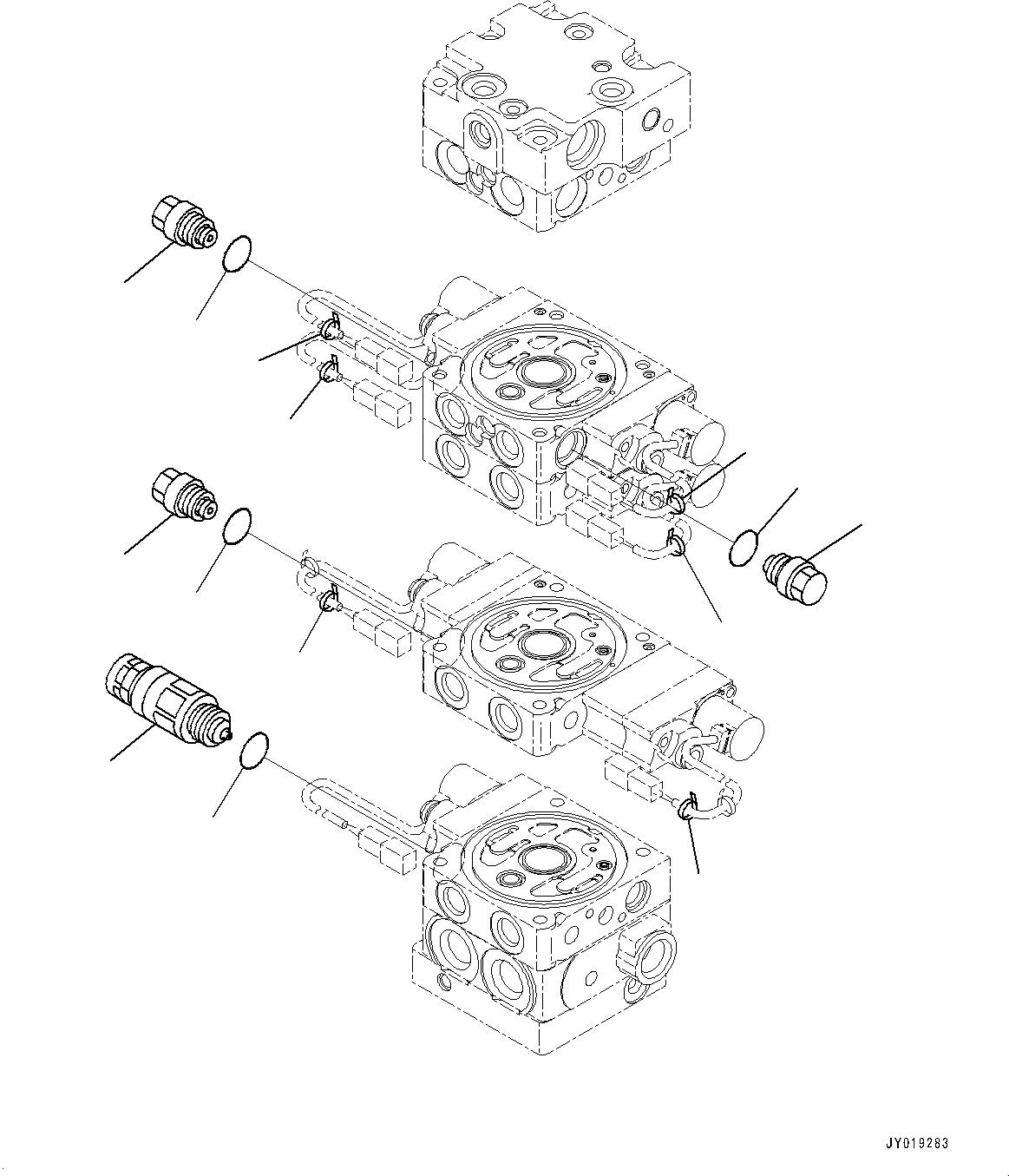 JY019283