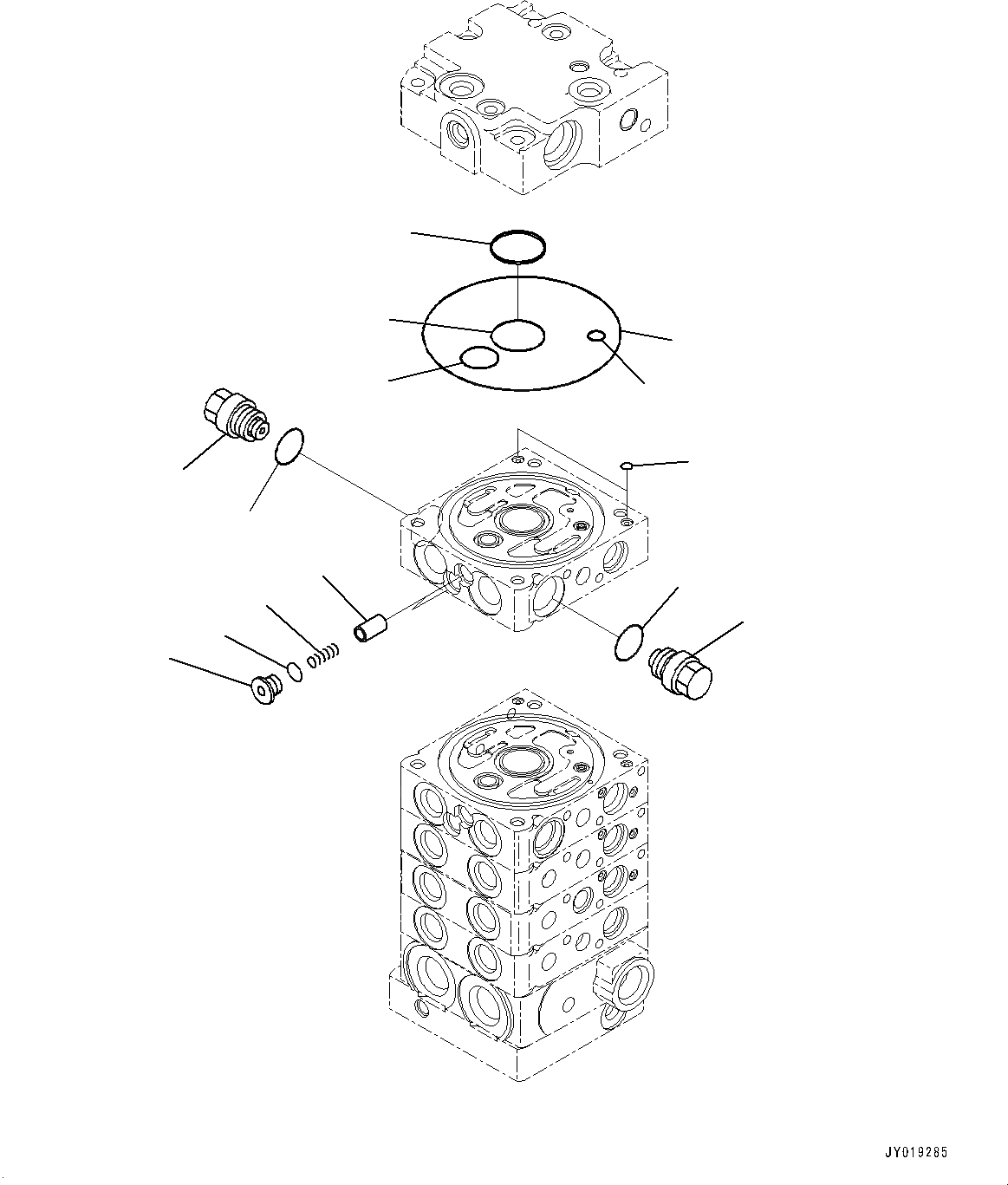 JY019285