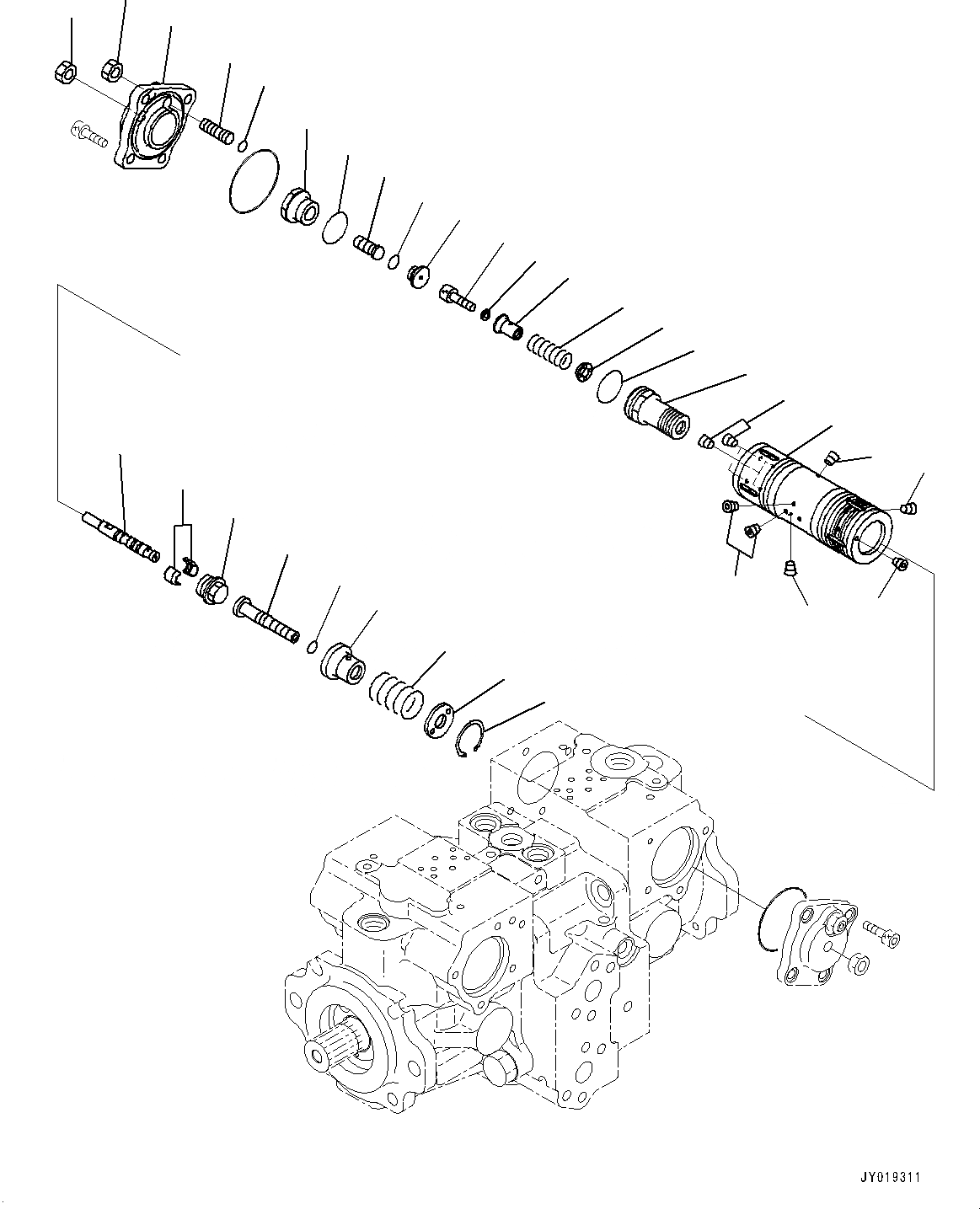 JY019311