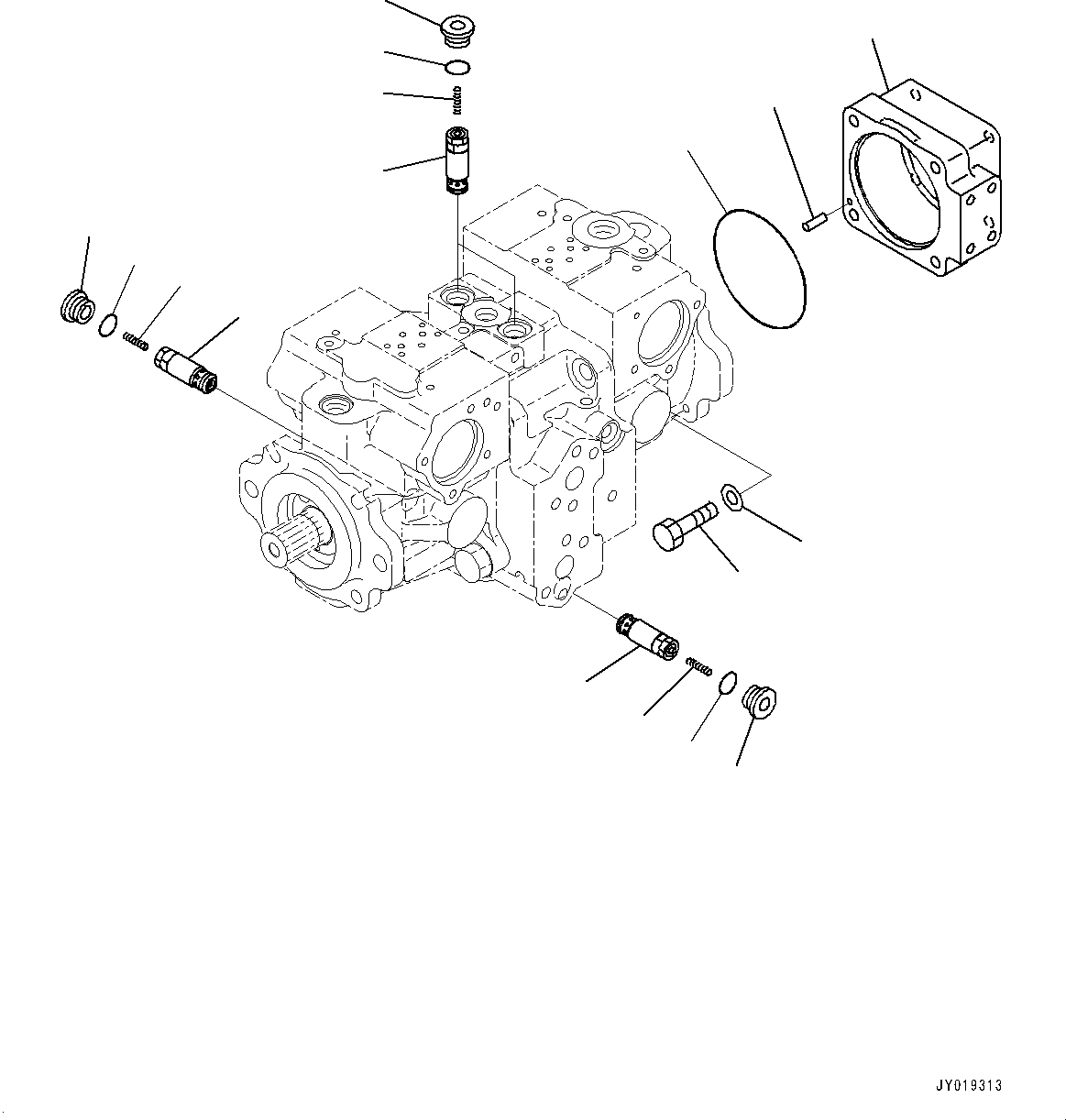 JY019313