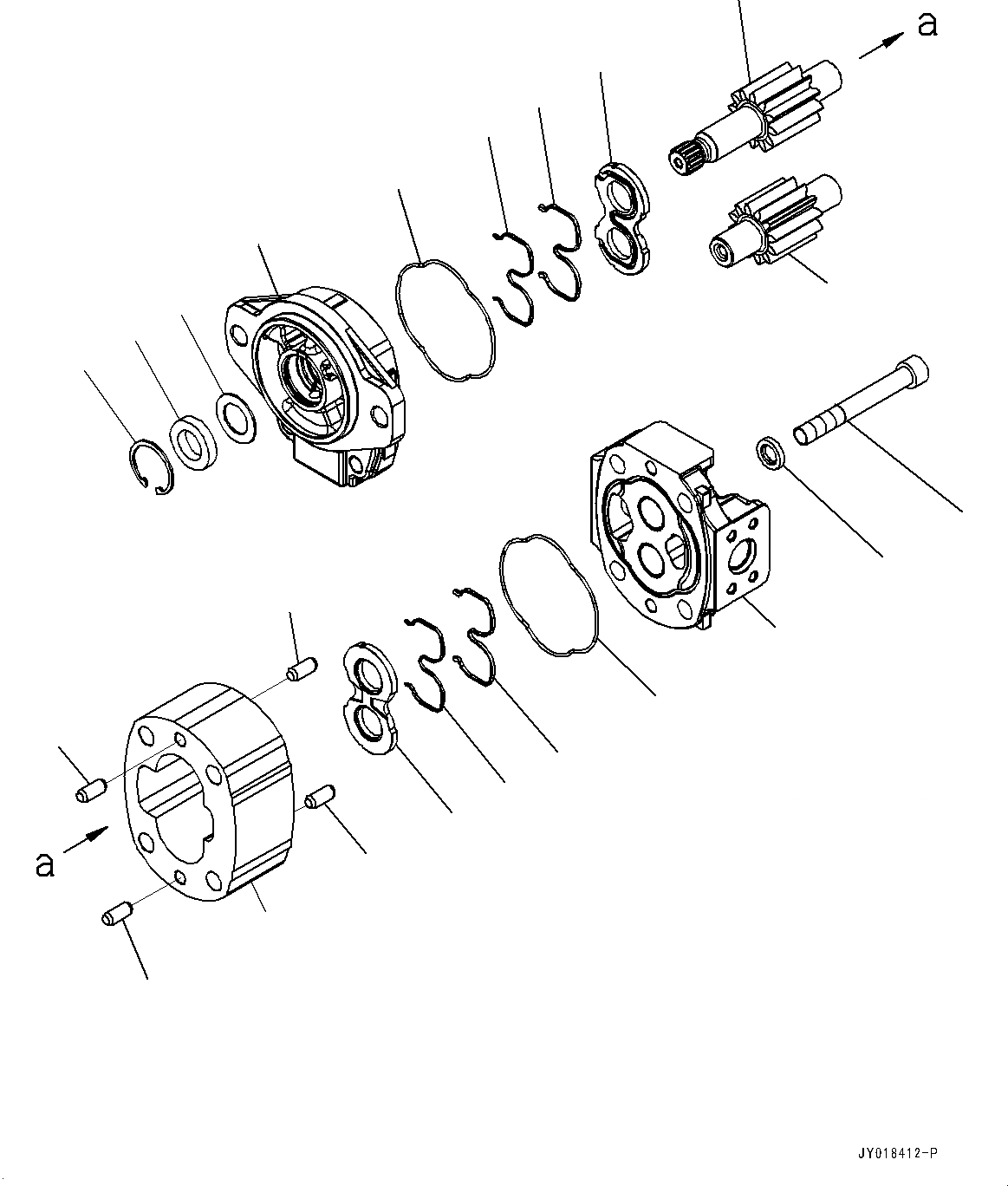 a

a

JY018412-P