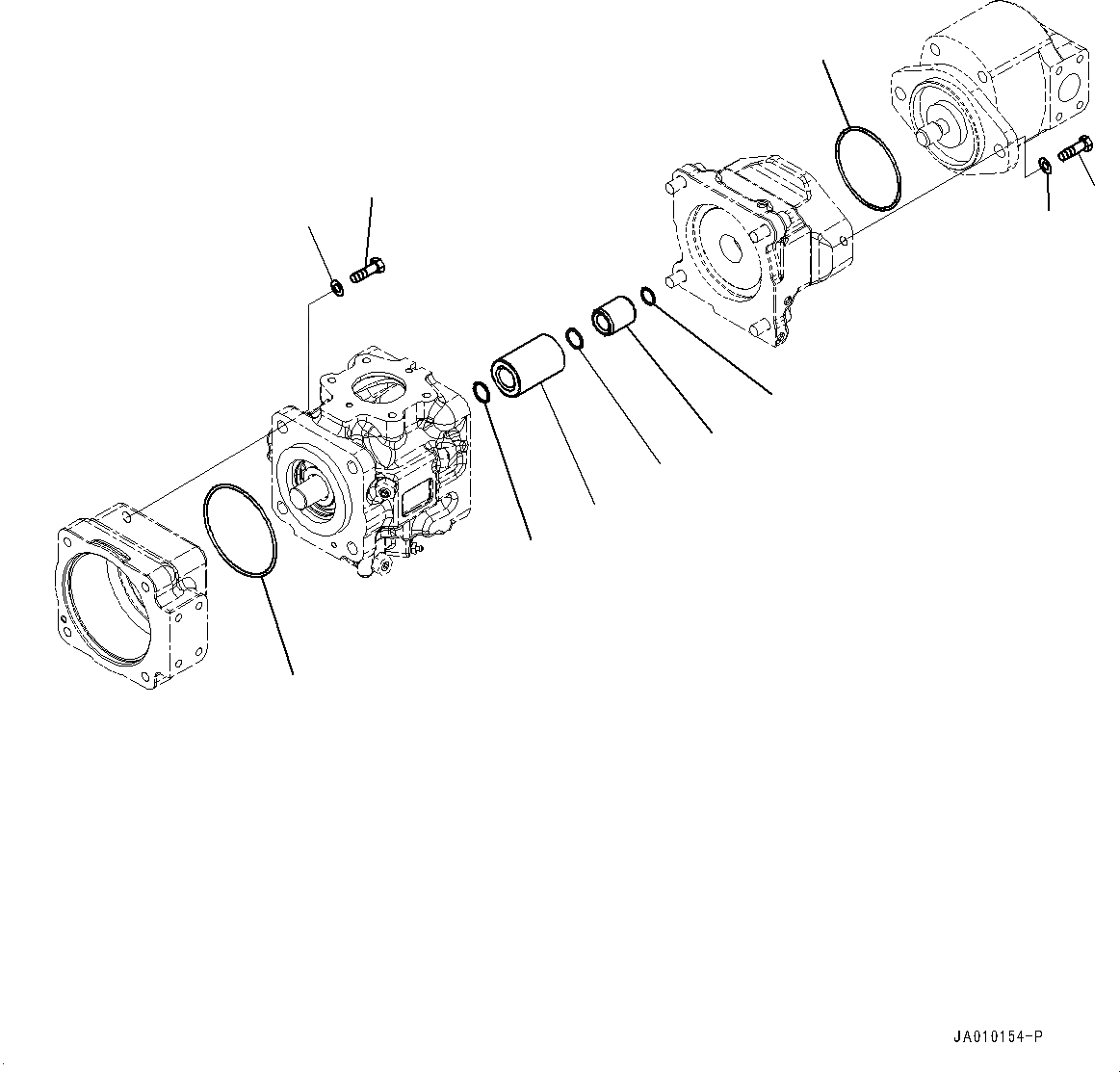 JA010154-P