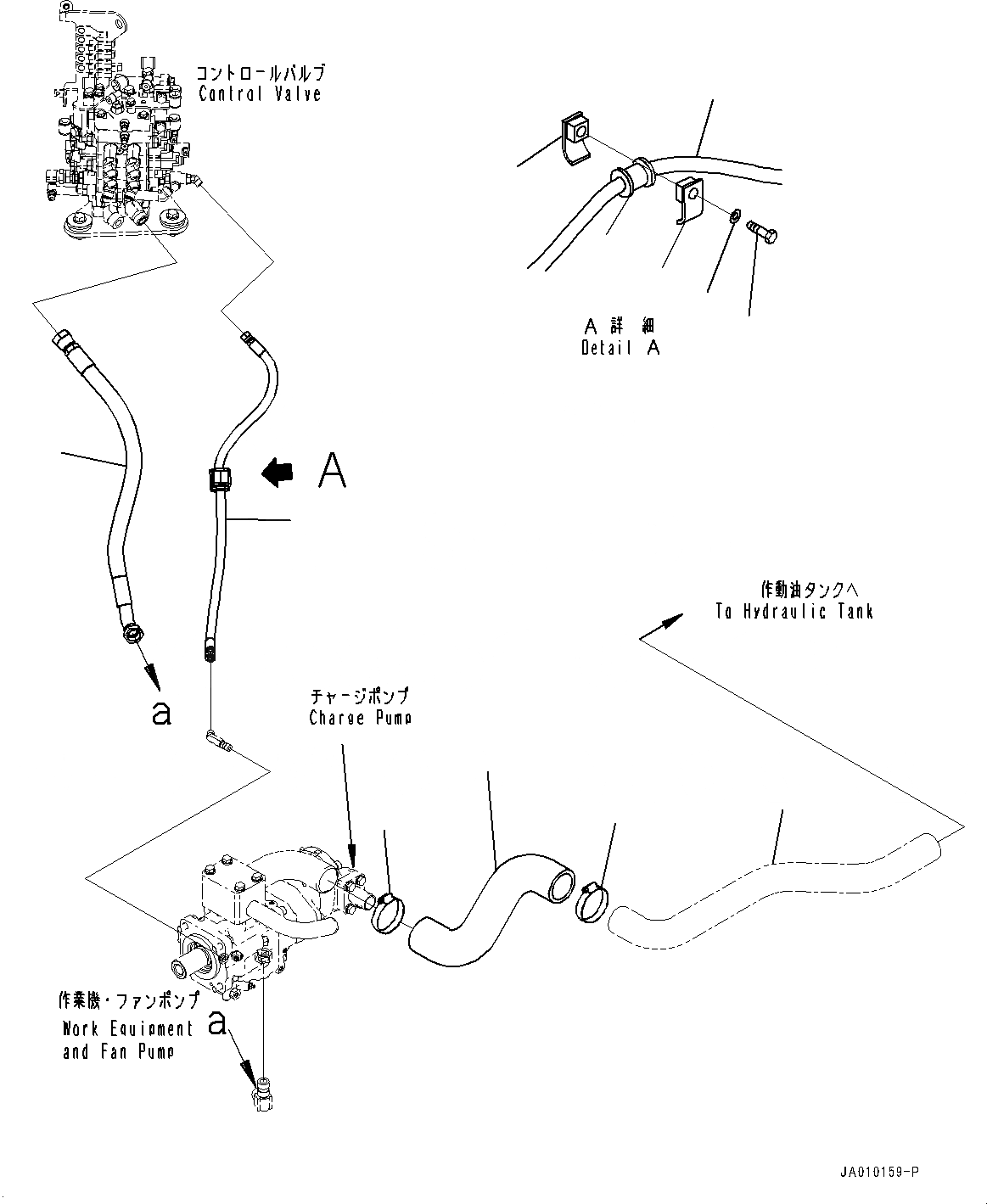 コントロールバルブ
Control Valve

A 詳 細
Detail A

A

作動油タンクへ
To Hydraulic Tank

a

チャージポンプ
Charge Pump

作業機・ファンポンプ
Work Equipment and Fan Pump

a

JA010159-P