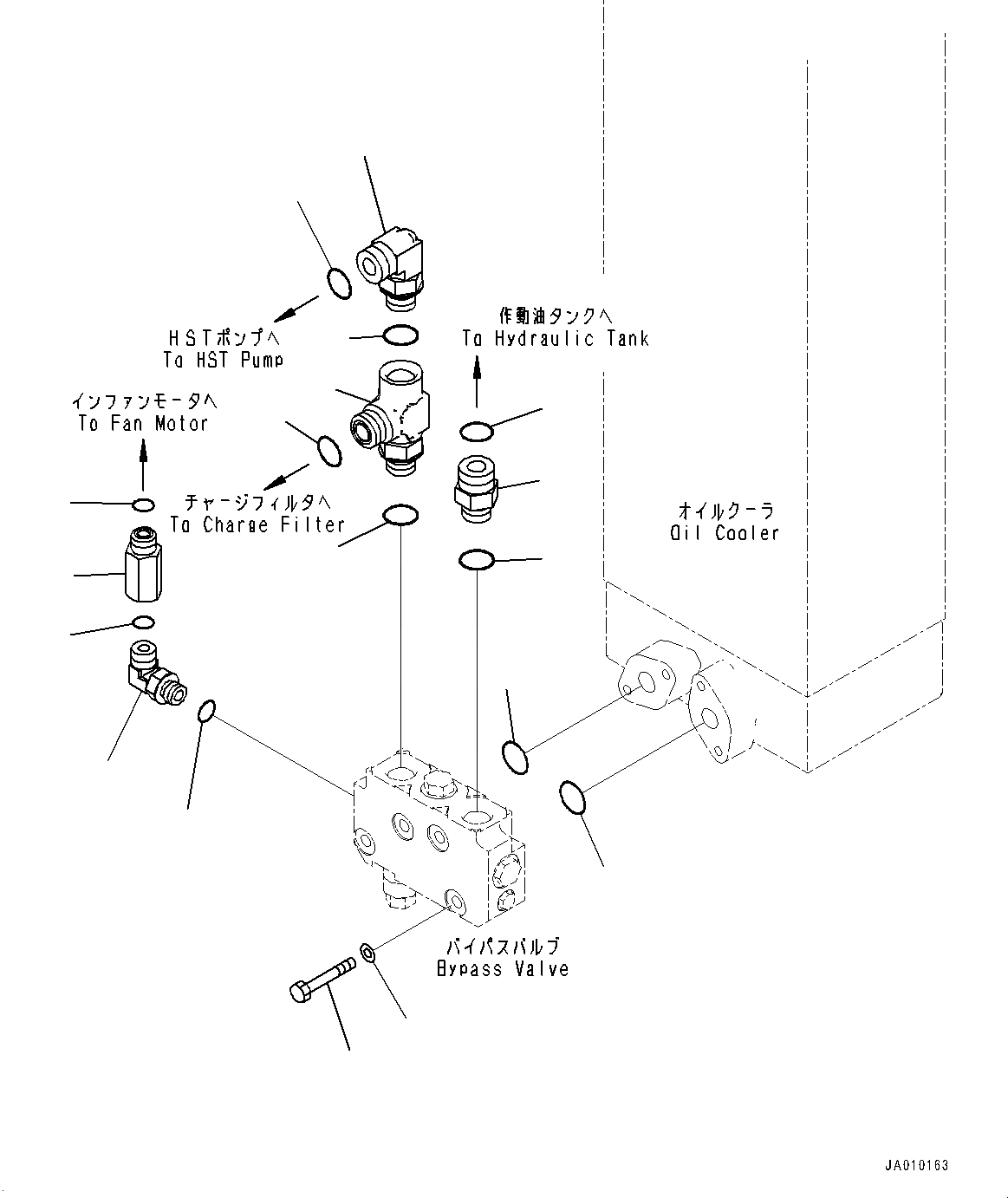 HSTポンプへ
To HST Pump

作動油タンクへ
To Hydraulic Tank

インファンモータへ
To Fan Motor

チャージフィルタへ
To Charge Filter

オイルクーラ
Oil Cooler

バイパスバルブ
Bypass Valve

JA010163