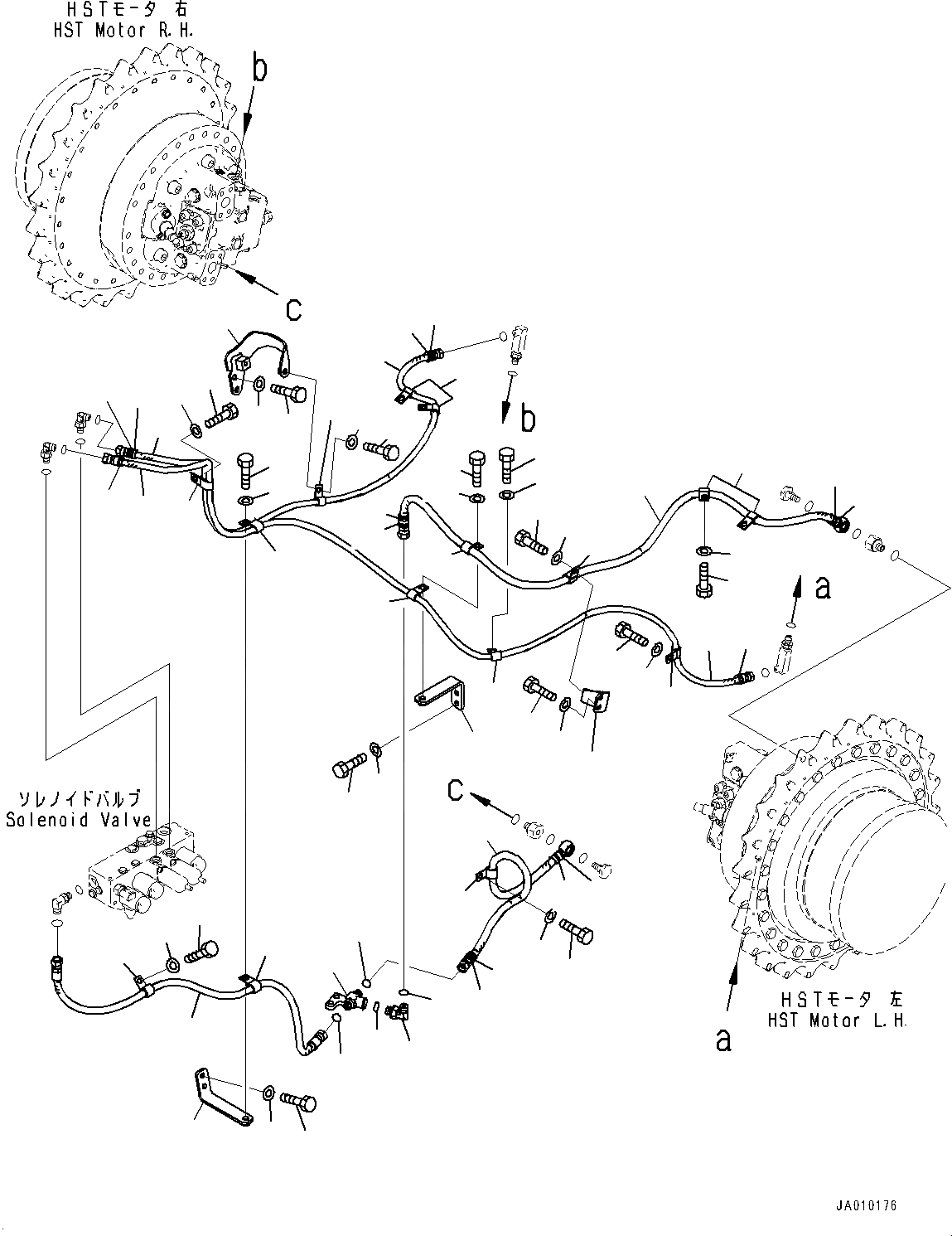 HSTモータ 右
HST Motor R.H.

b

c

b

a

ソレノイドバルブ
Solenoid Valve

c

HSTモータ 左
HST Motor L.H.

a

JA010176